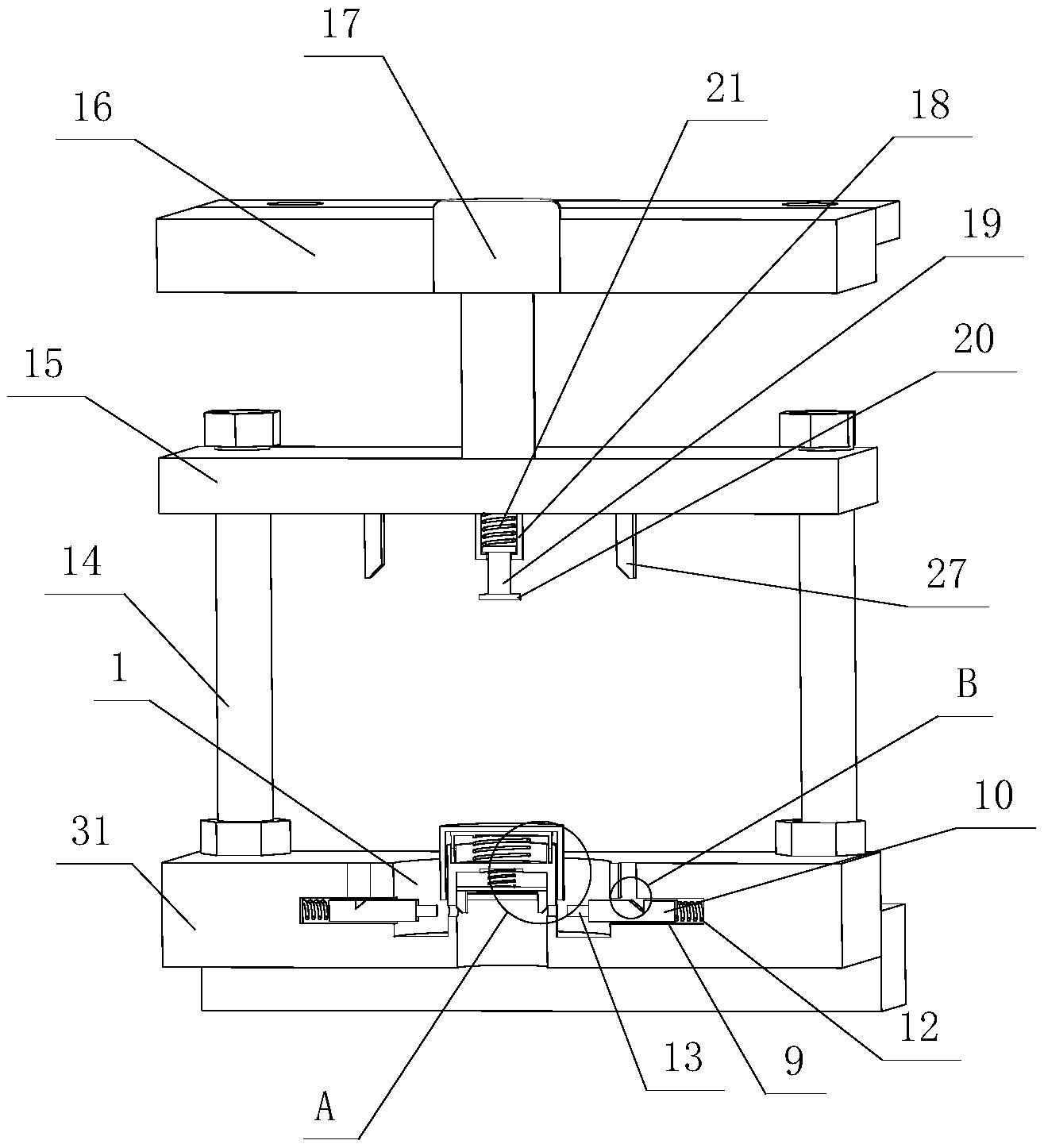 17
21
18
16
19
20
15
14
27
1
B
10
31
12
13
9
A