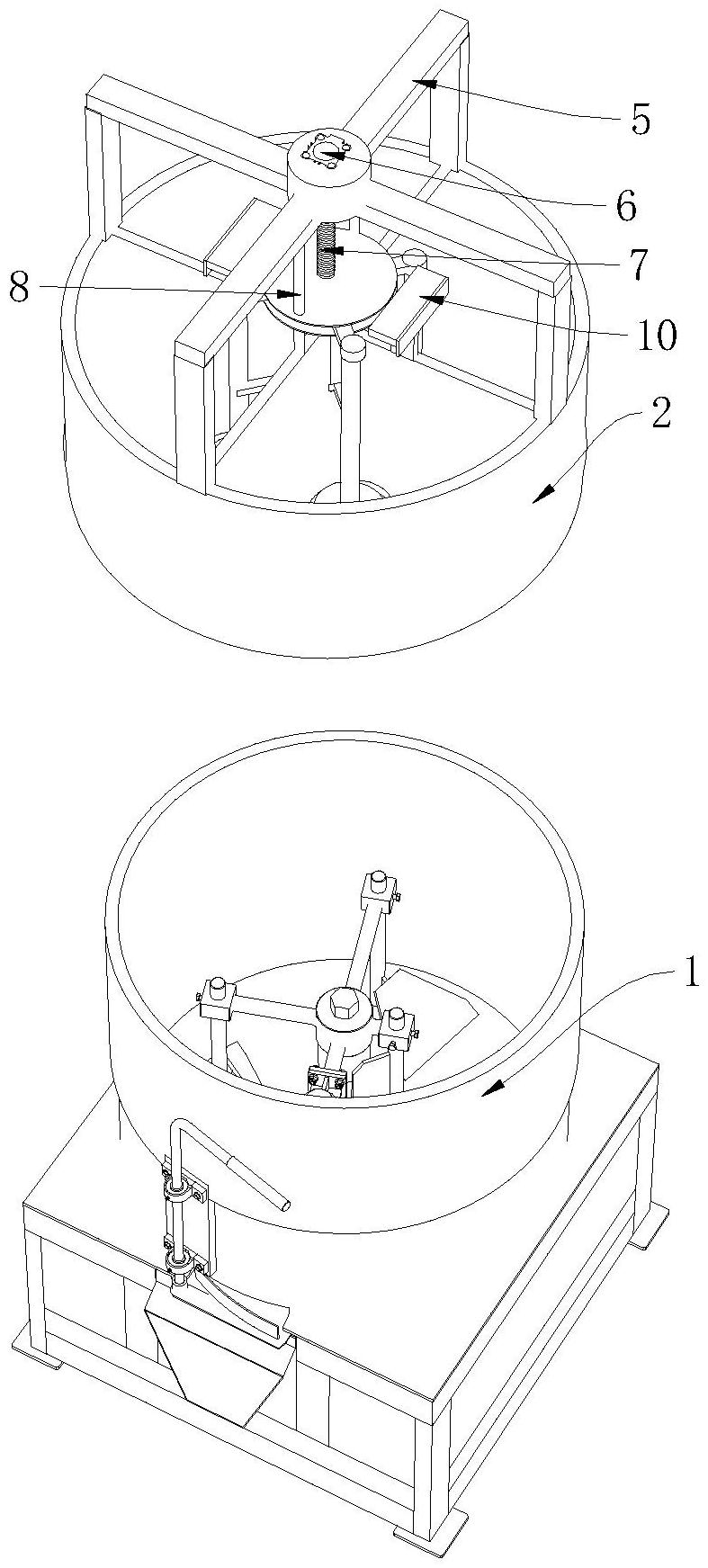 5
6
7
8
10
2
1