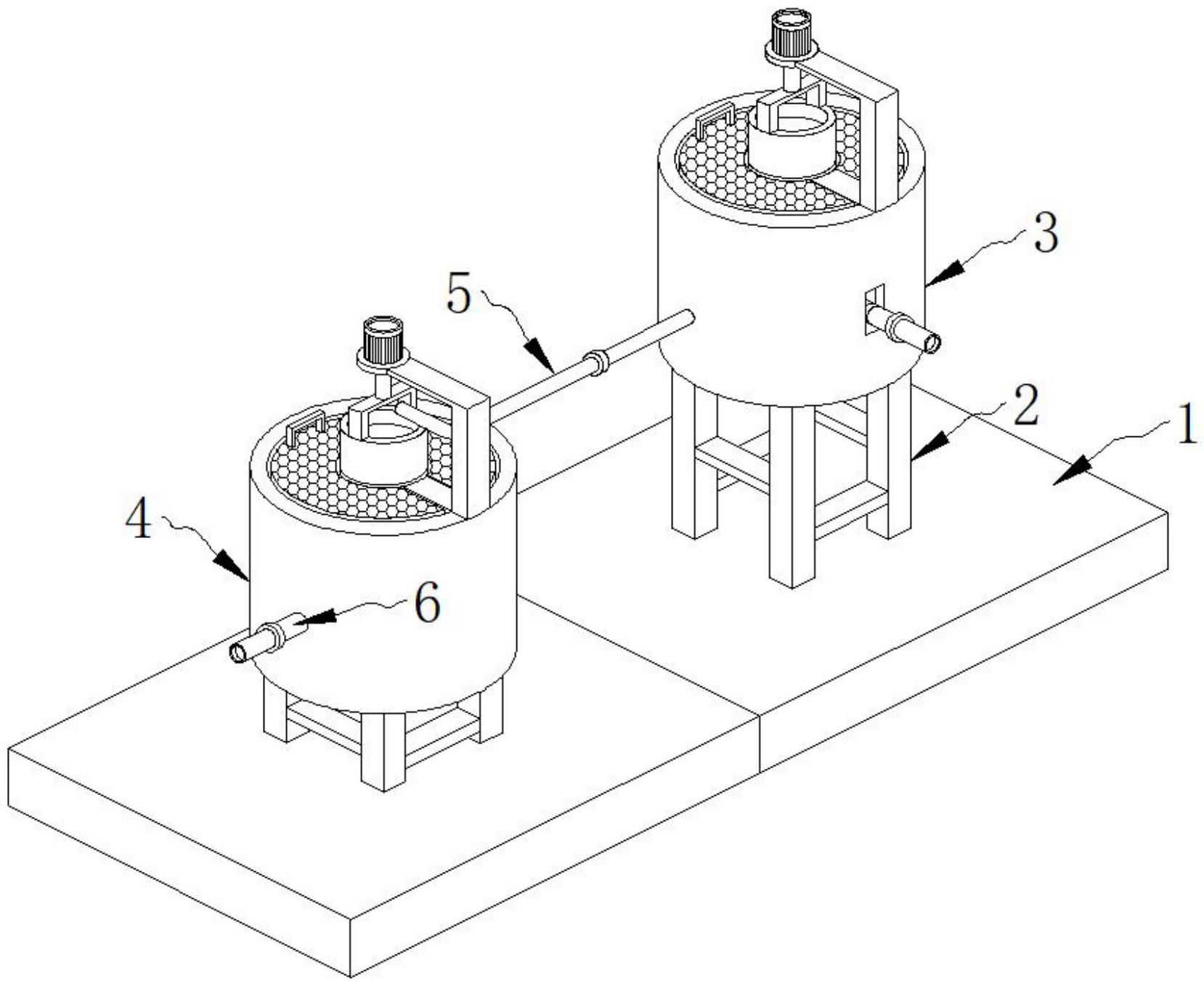 3
5
2
1
4
6