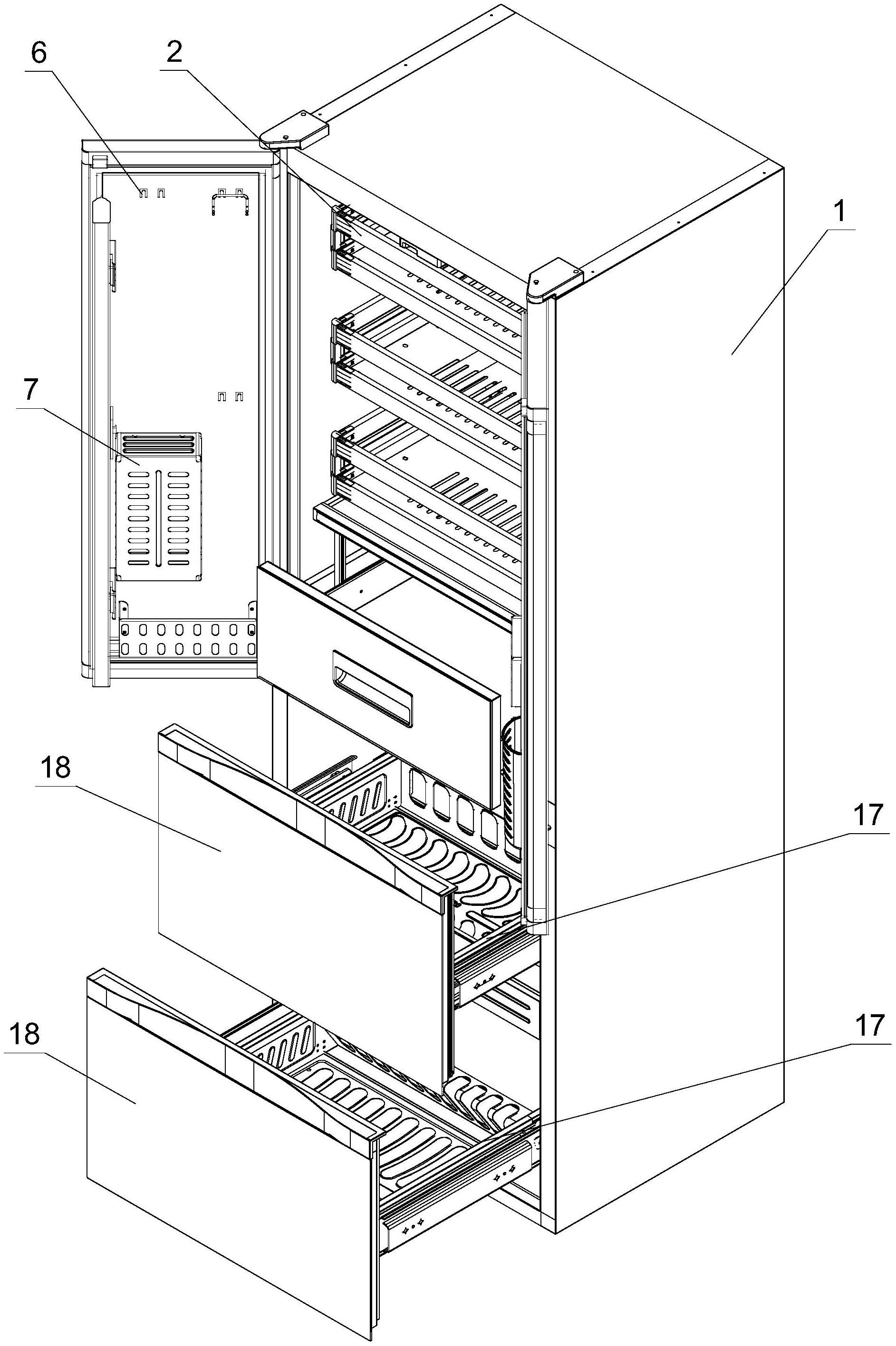 6
2
1
7
18
17
18
17