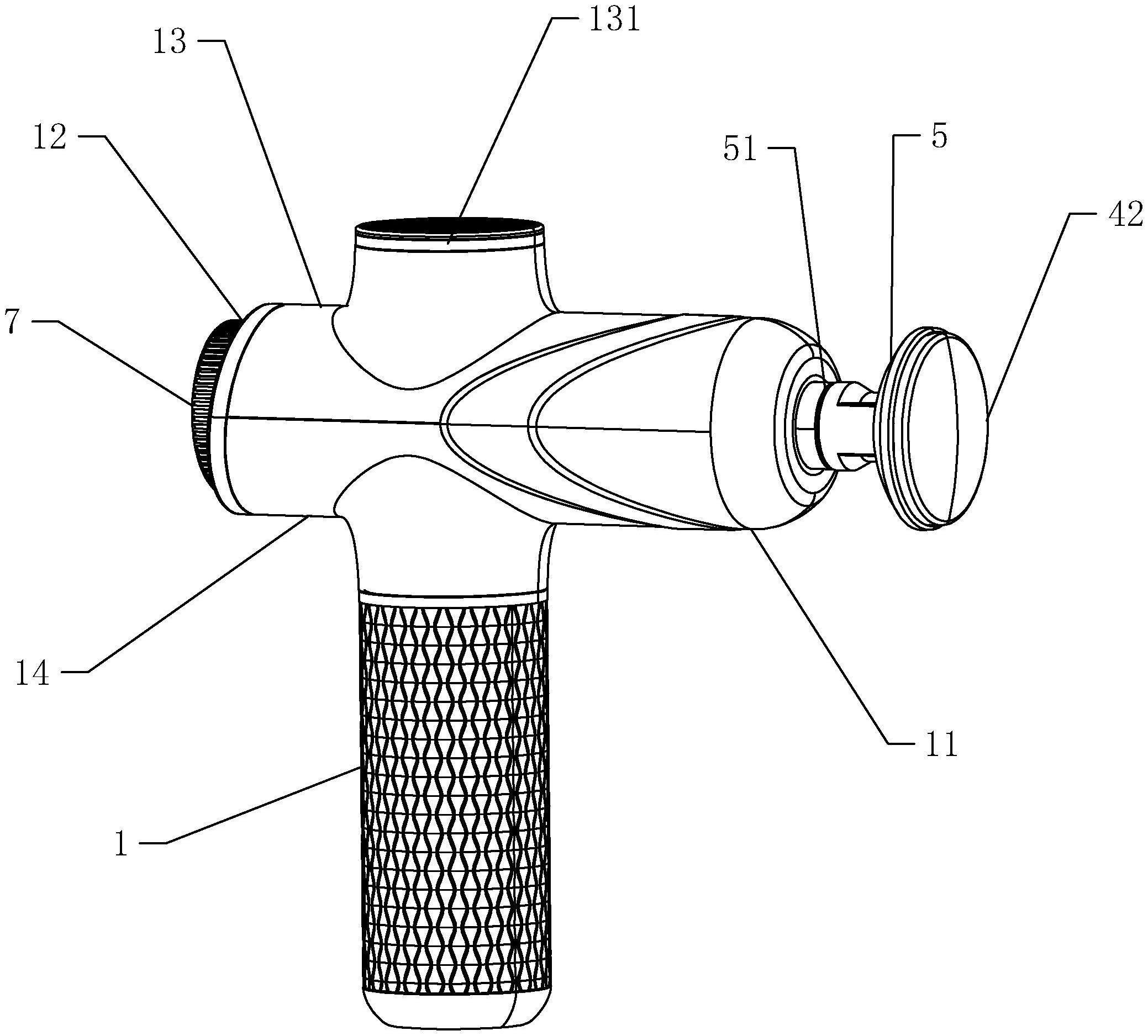 131
13
12
51
5
42
7
14
11
1