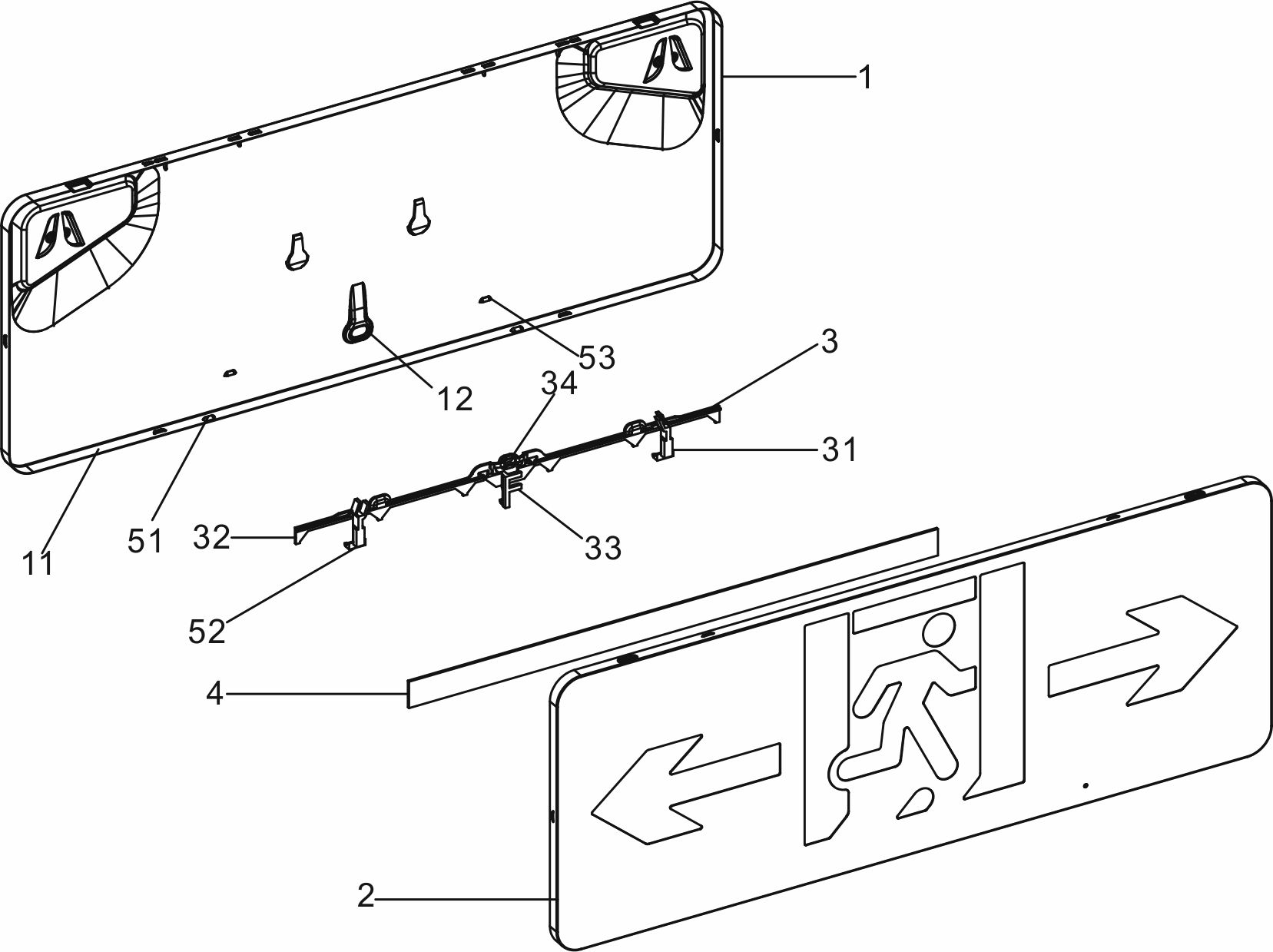 1
53
3
12
34
31
11
51
32
33
52
4
2