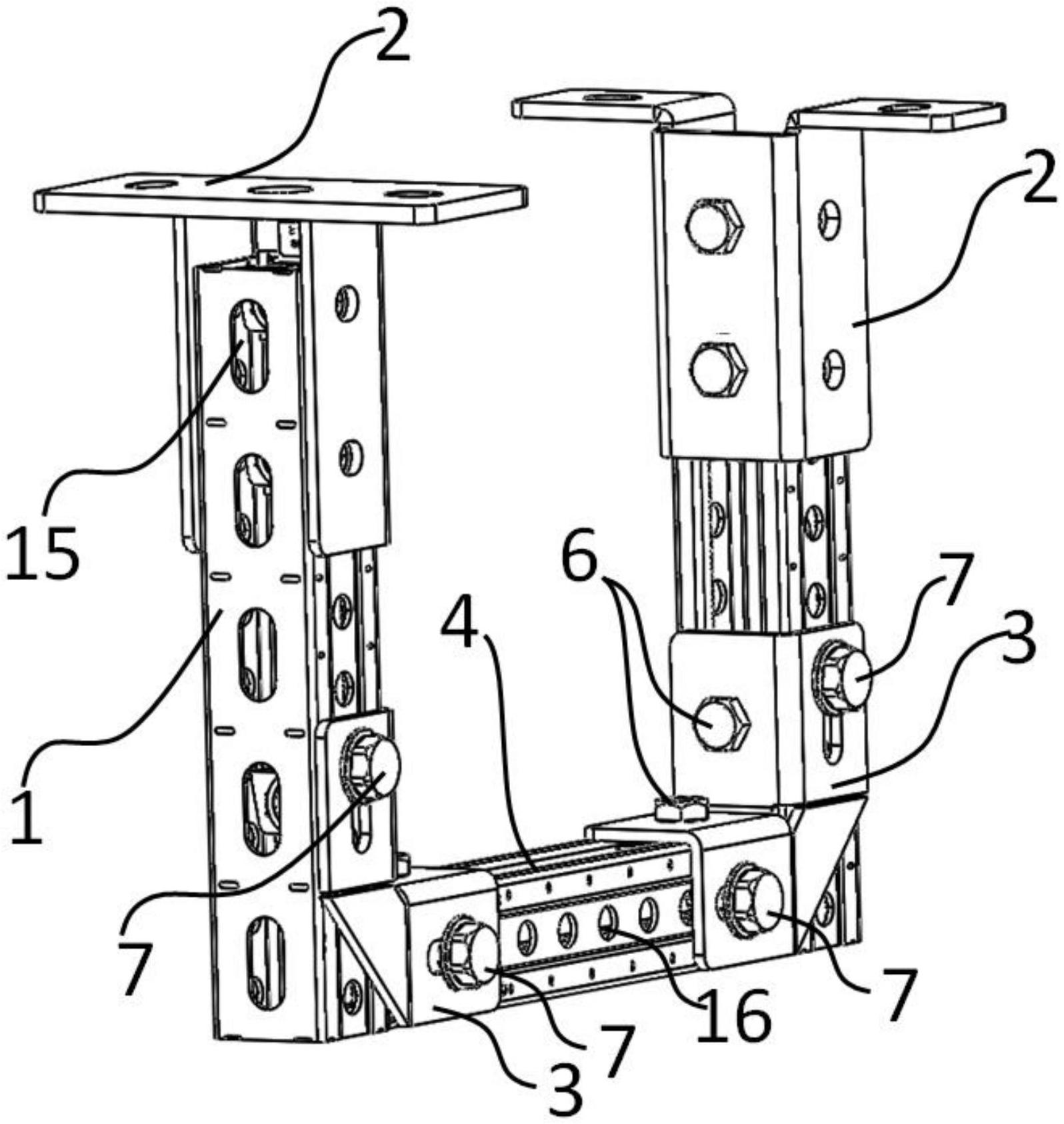 2
2
15
6
7
4
3
1
7
7
16
7
3