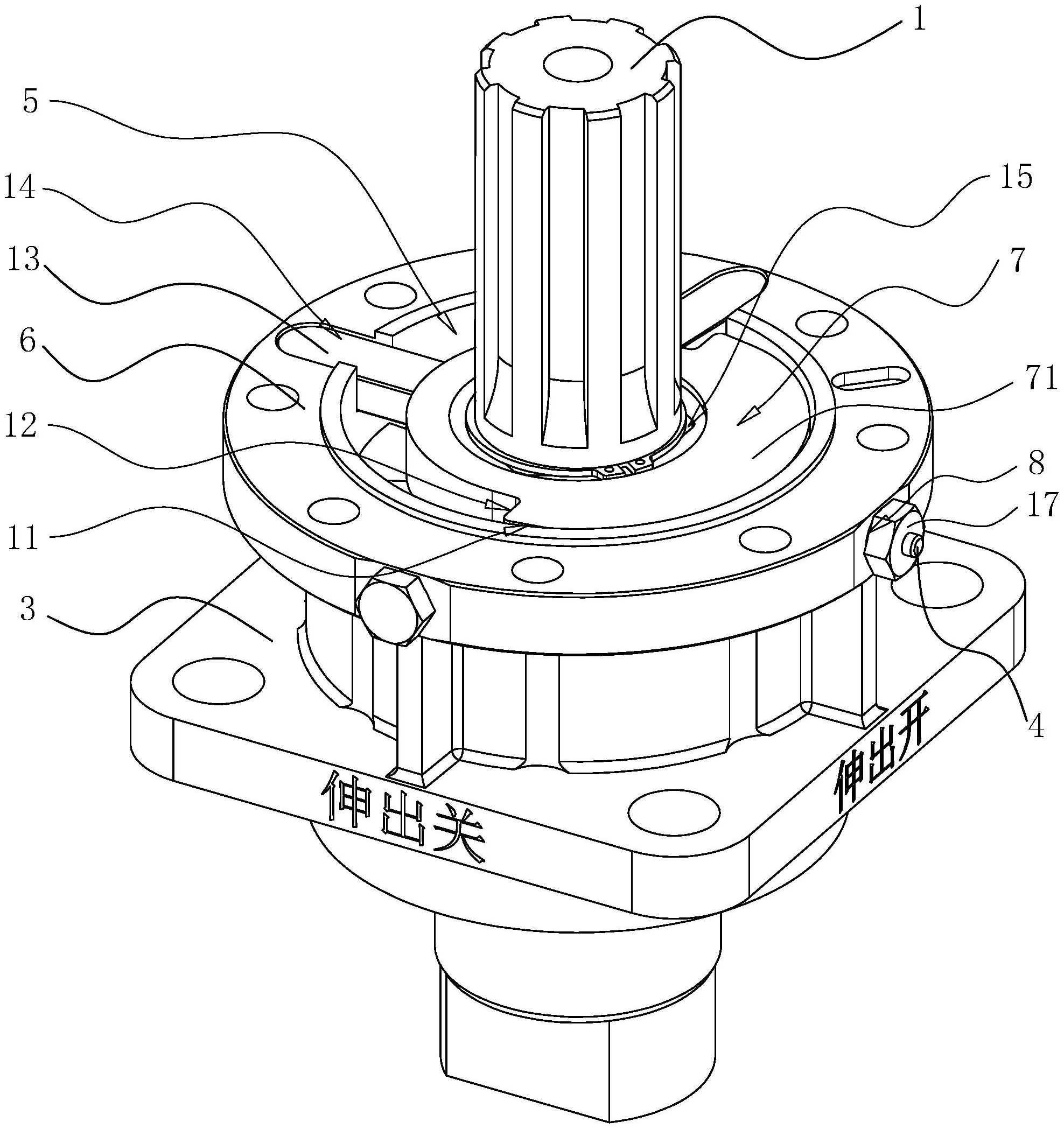 1
5
14
13
6
12
11
3
15
7
71
8
17
4
伸出关
伸出开