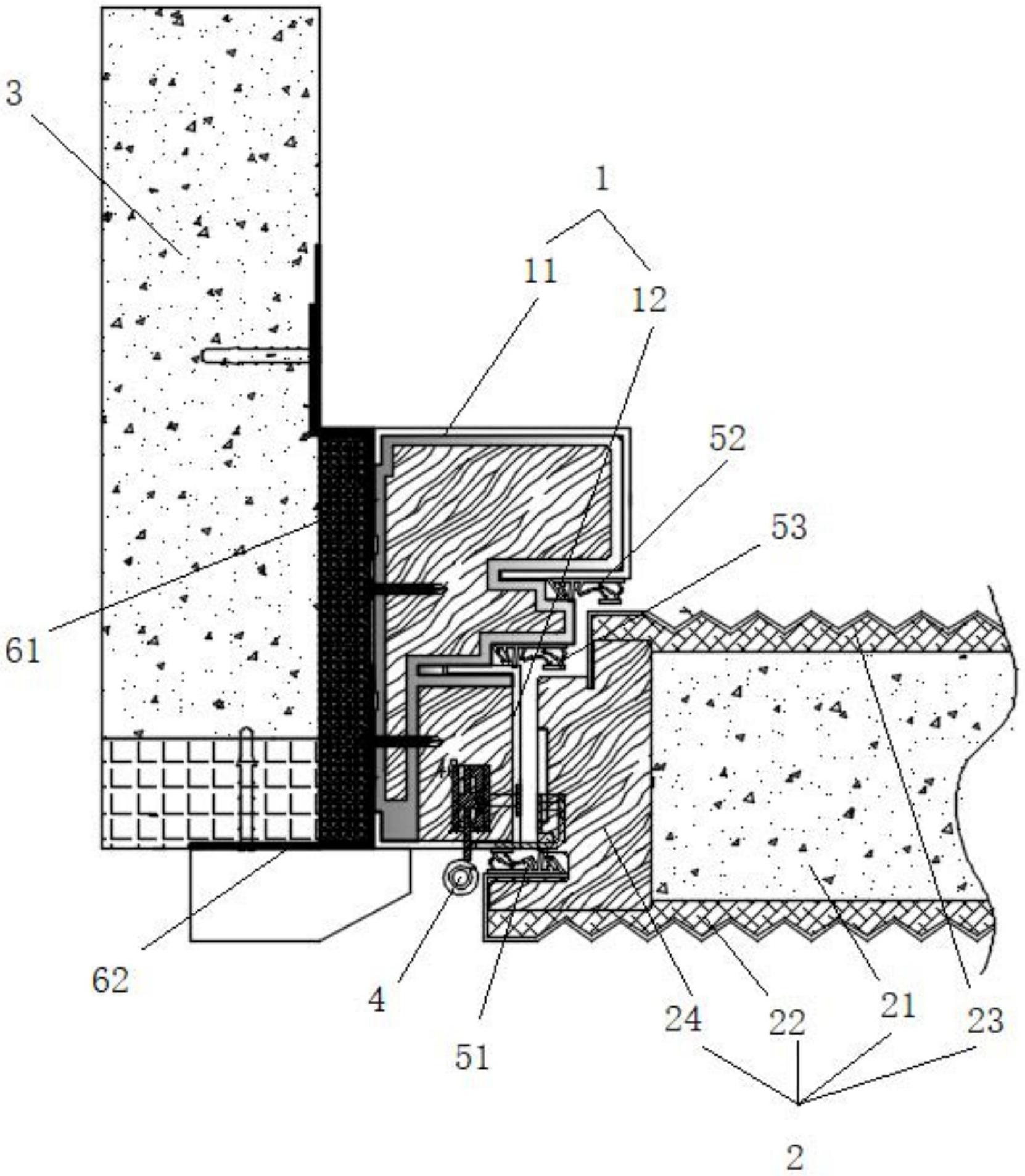 3

1

11

12

52

53

61

62

4

51

24

22

21

23

2