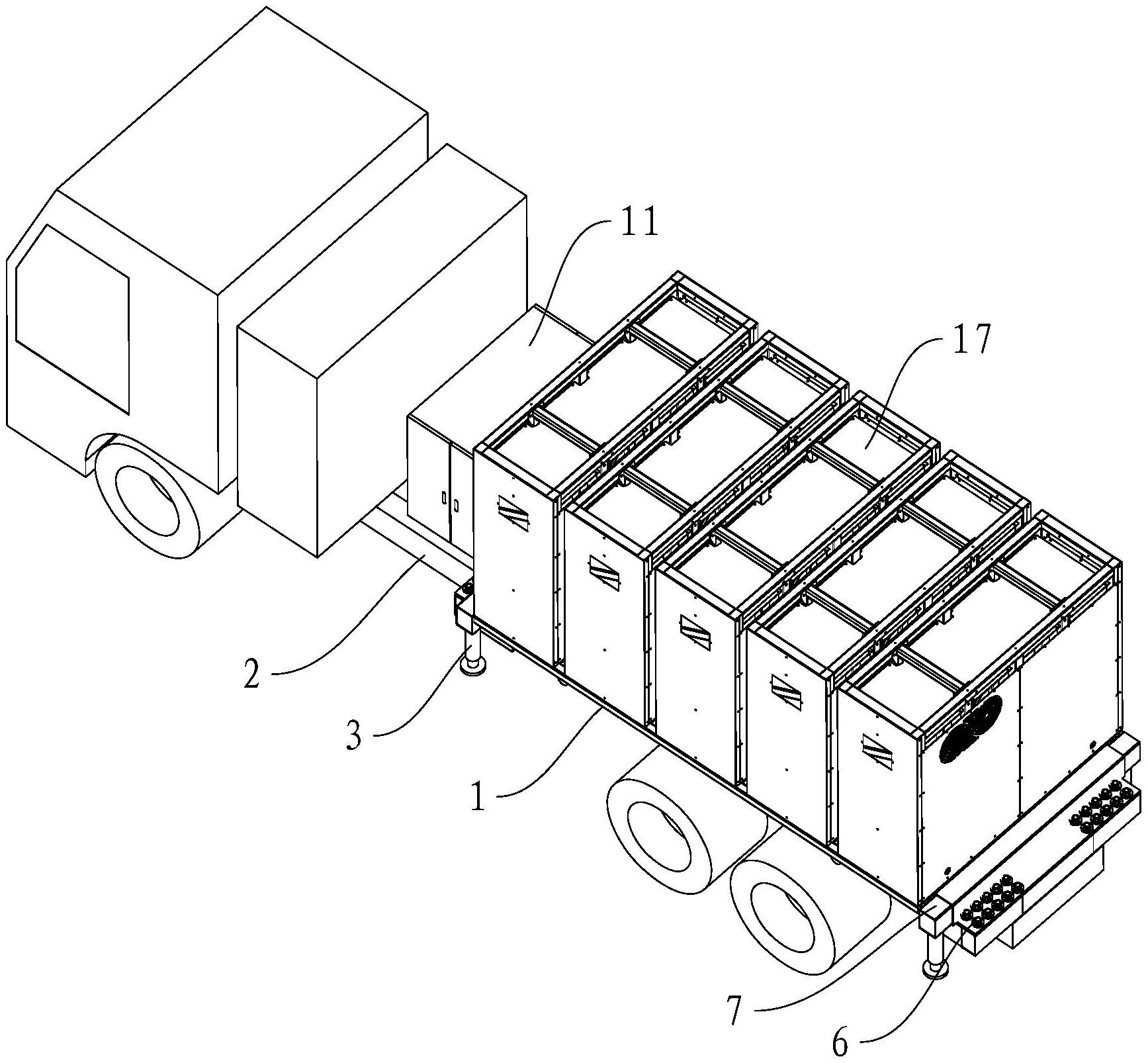 11
17
2
3
1
7
6