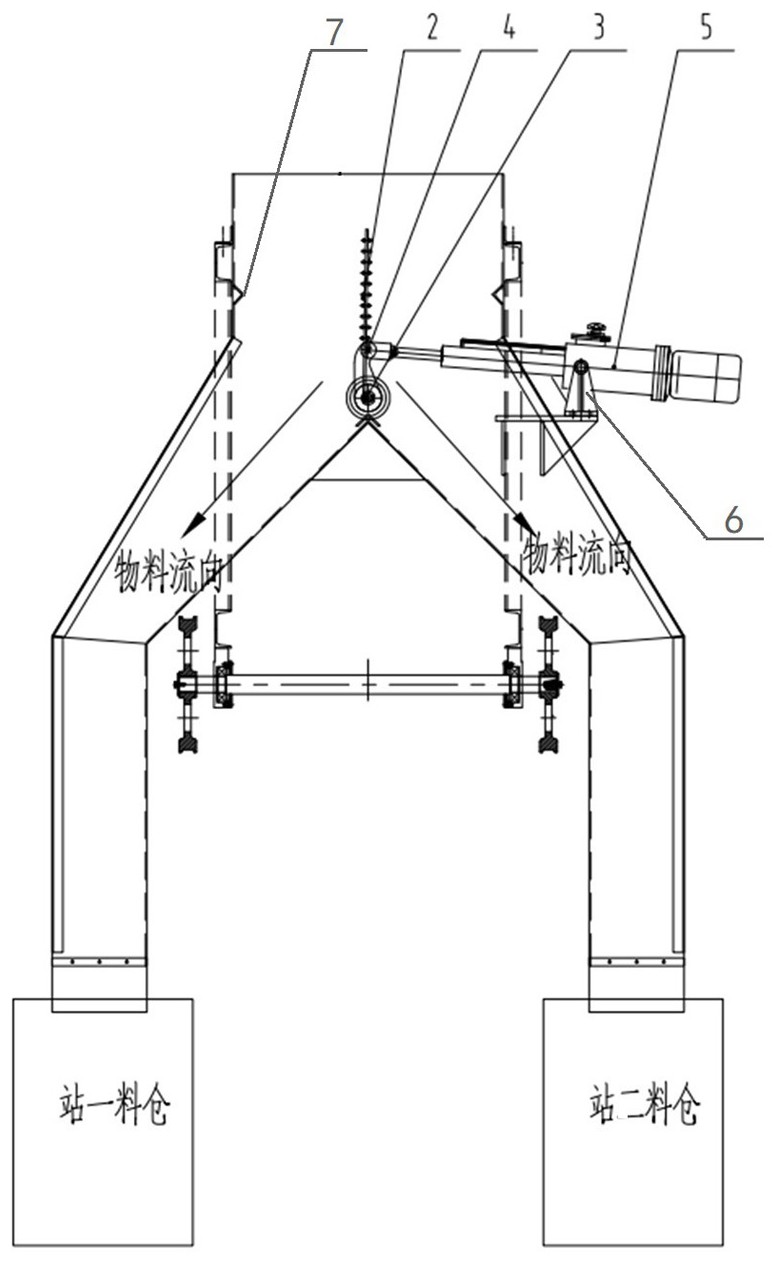 7
2
4
3
5
6
物料流向
物料流向
站一料仓
站二料仓