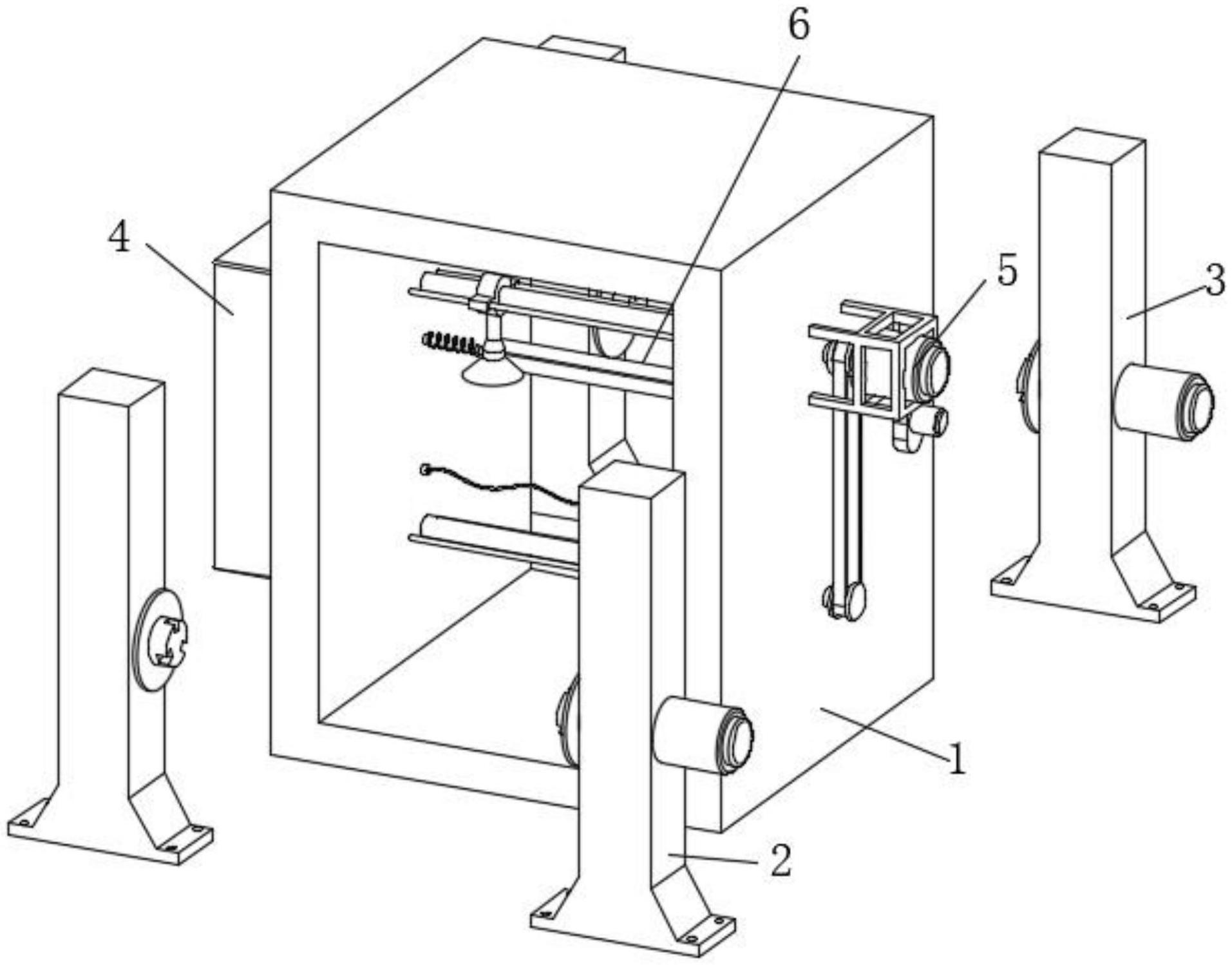 6
4
5
3
1
2