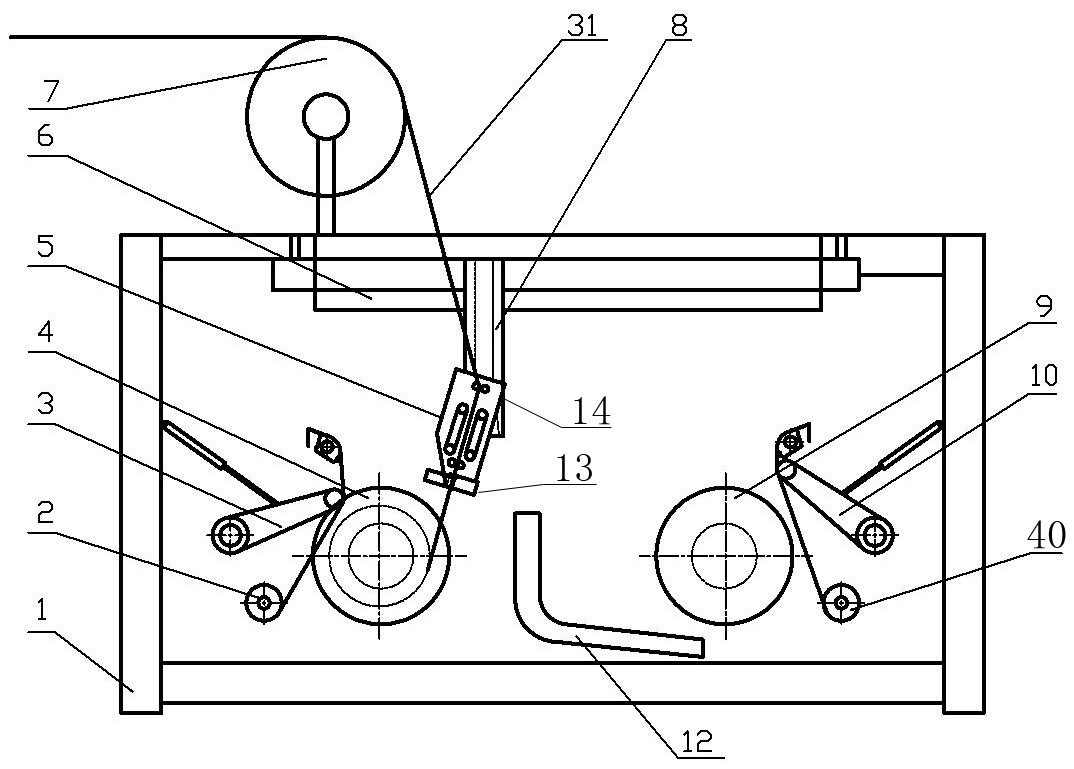 31
8
7
6
5
4
3
2
1
14
13
9
10
40
12