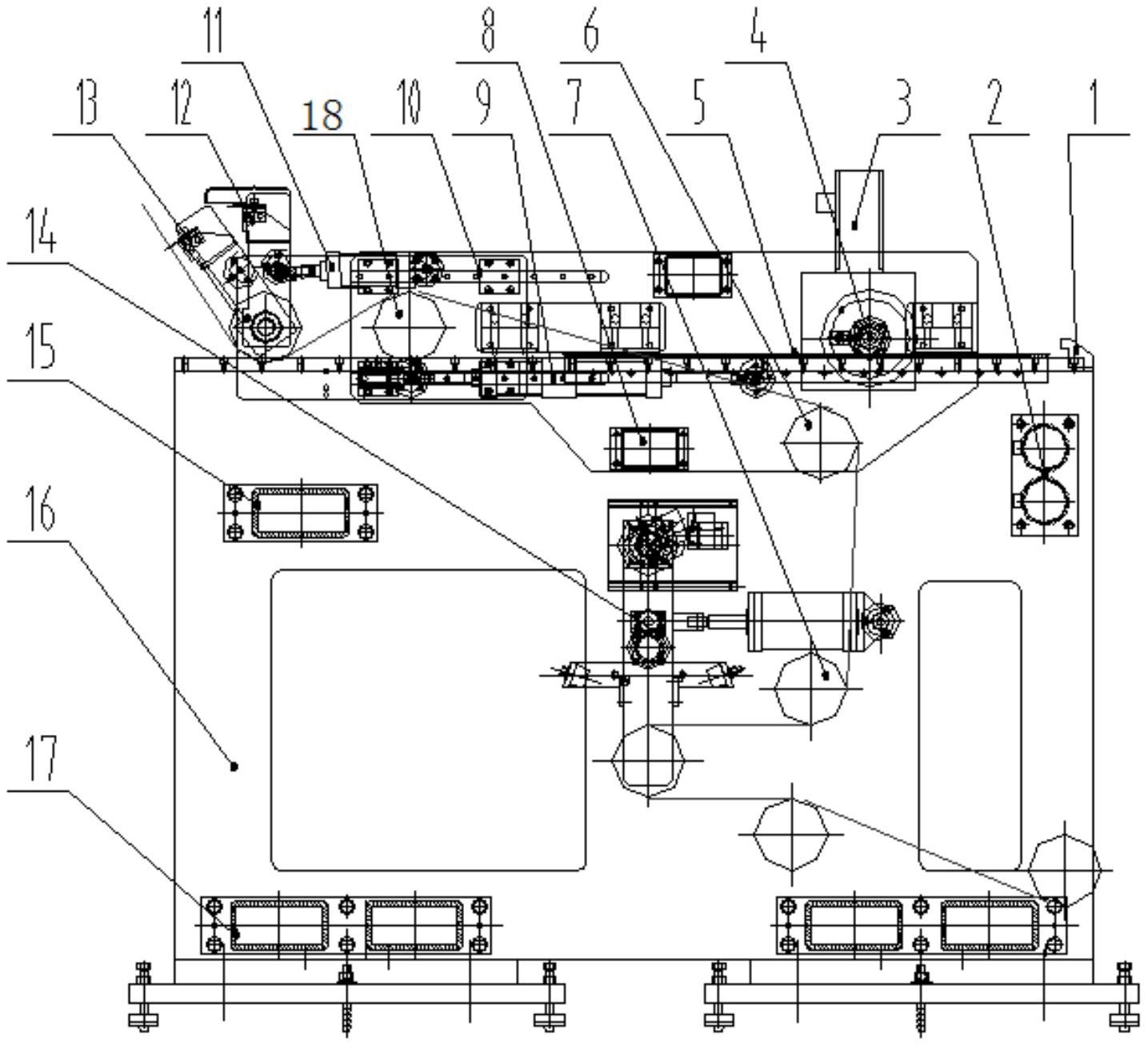 11 8 6 4
13 12 18 10 9 7 5 3 2 1
14
15
16
17