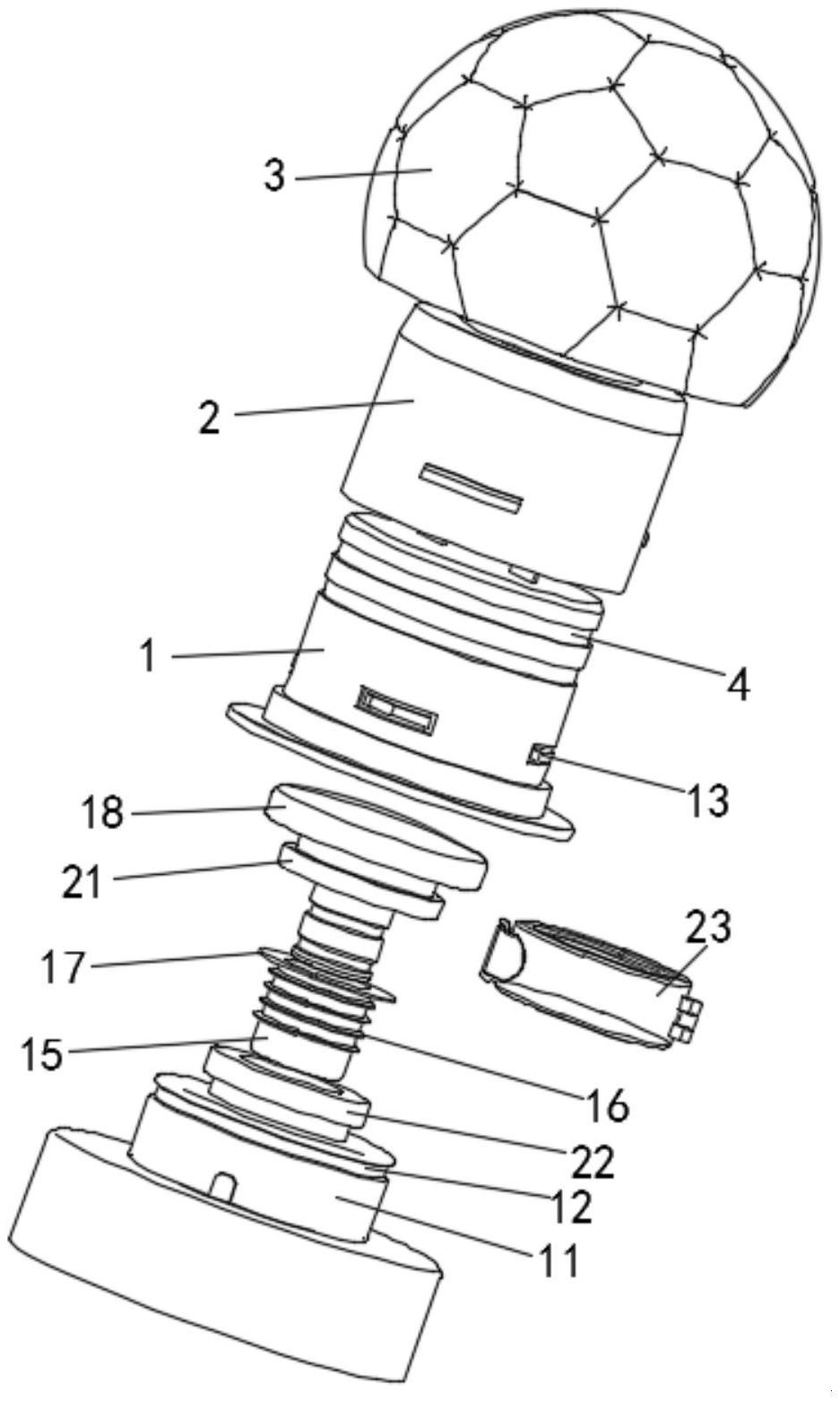 3
2
1
4
13
18
21
23
17
15
16
22
12
11