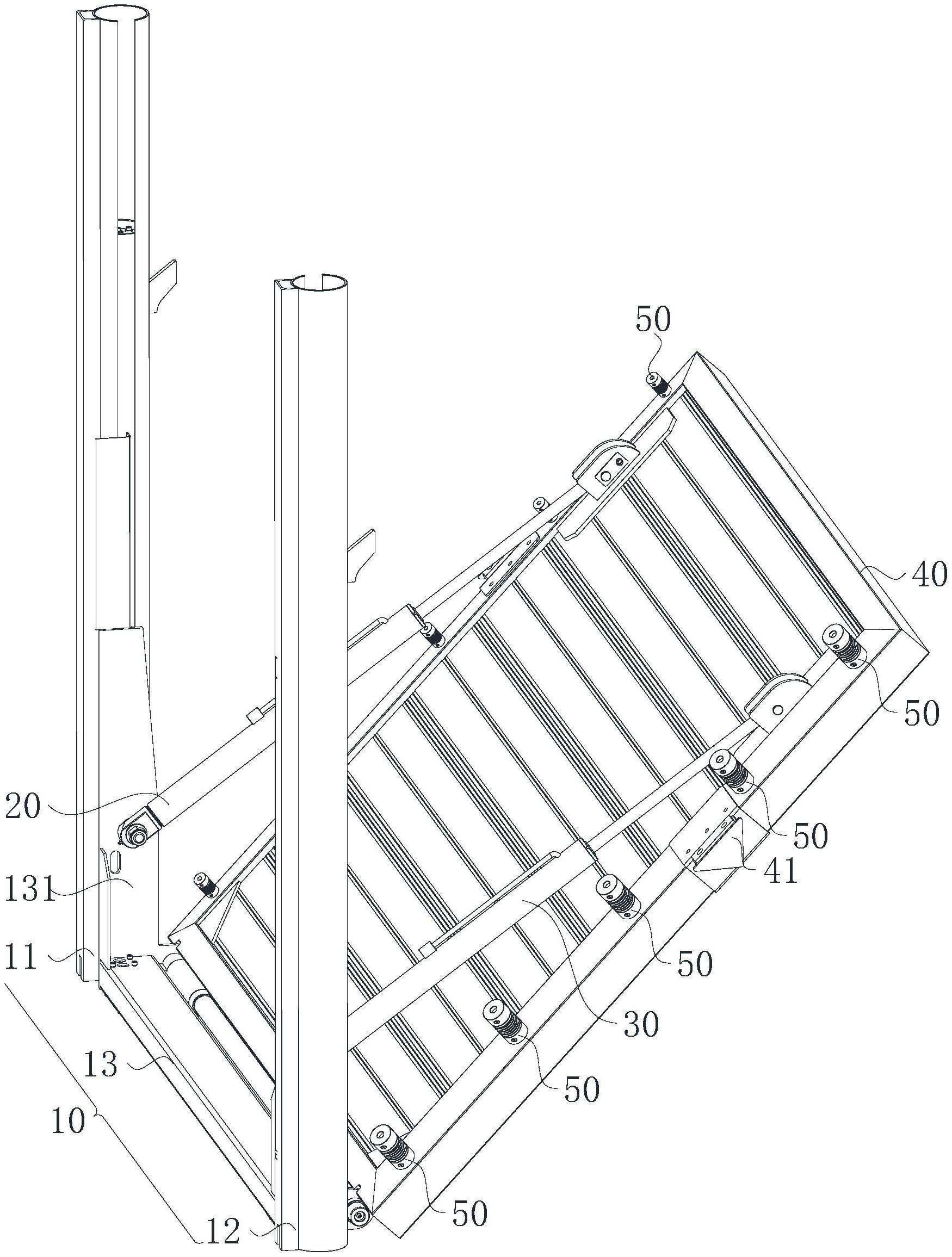 50
40
50
20
50
41
131
50
11
30
13
50
10
50
12