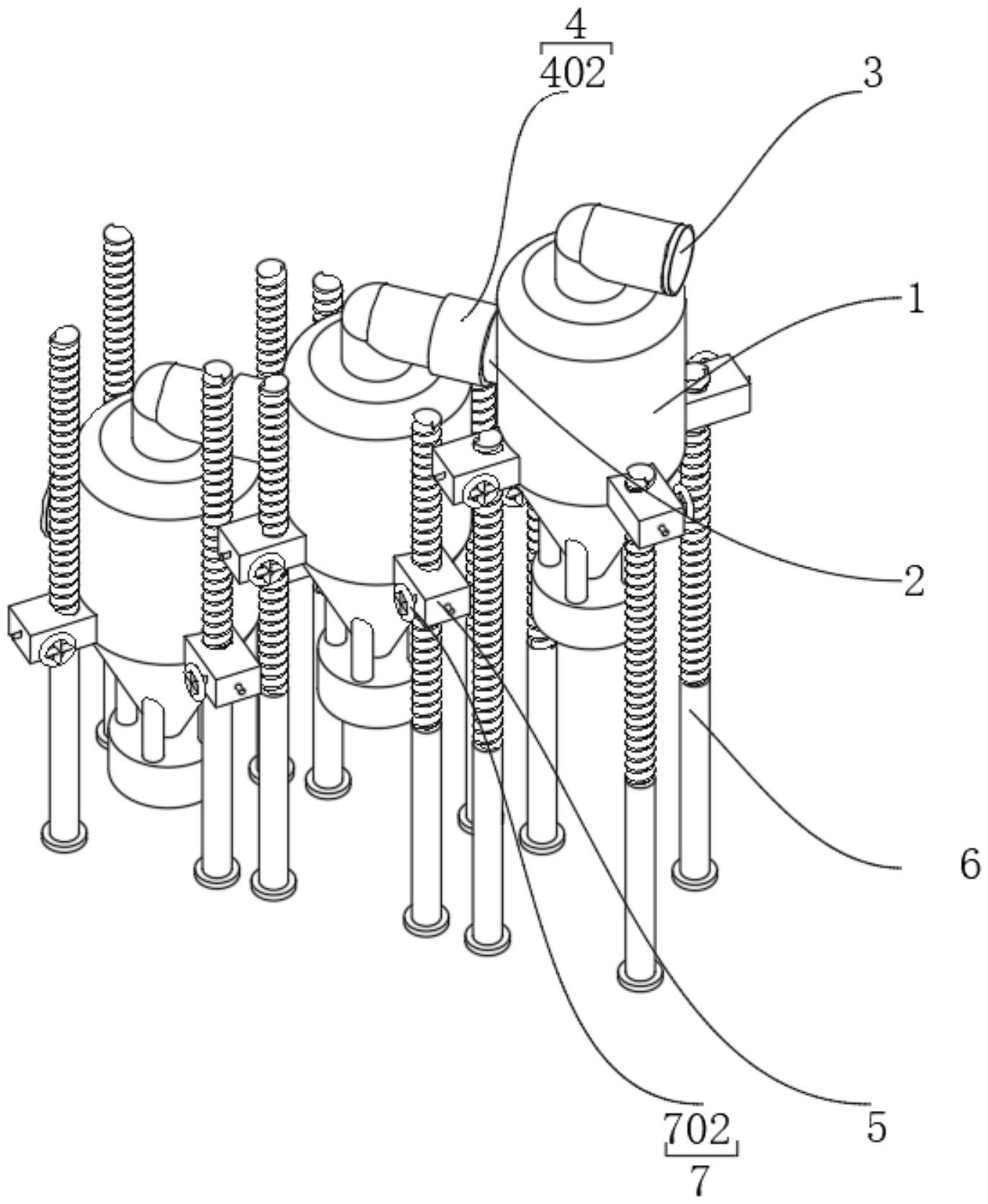 4
402
3
1
2
6
5
702
7