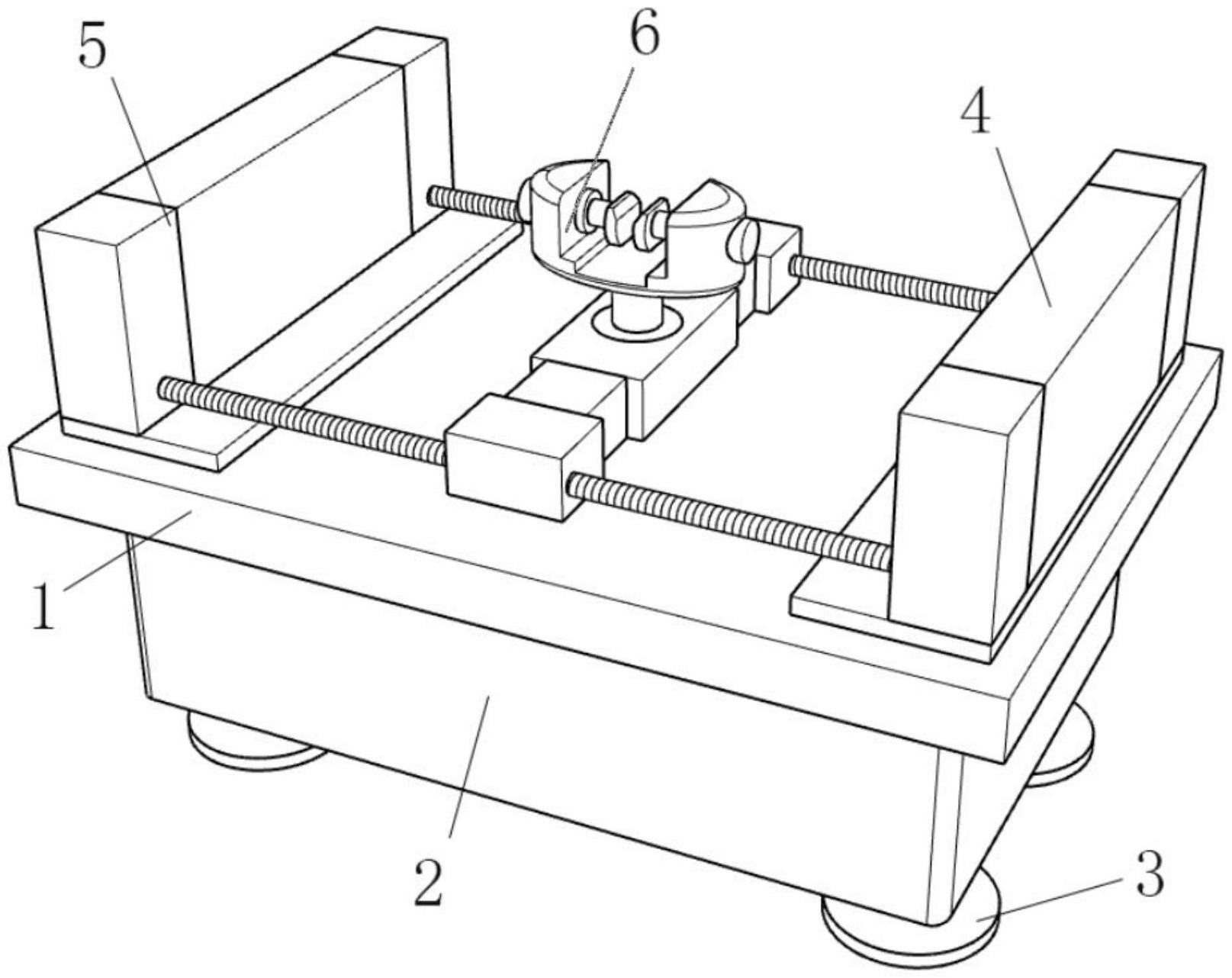 5
6
4
1
2
3