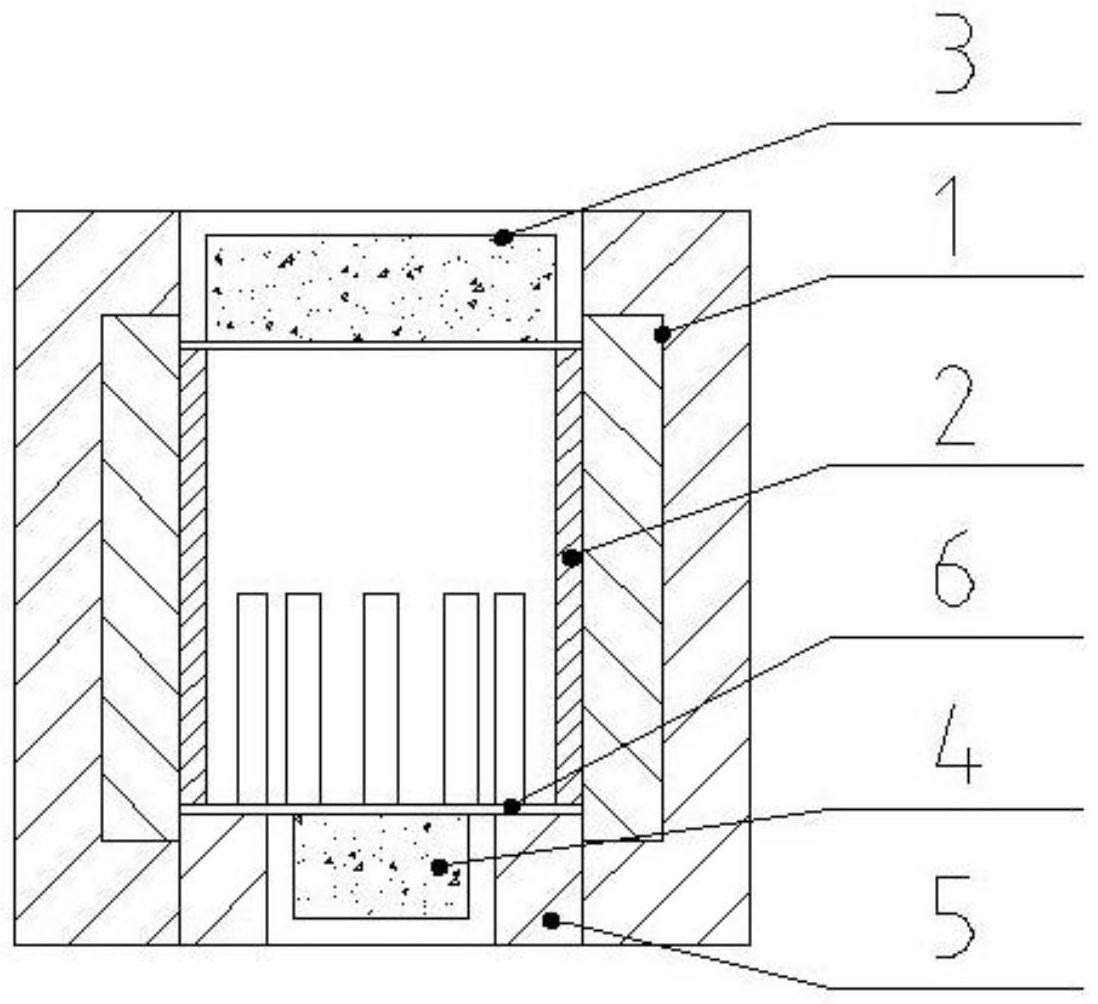 3
1
2
6
4
5