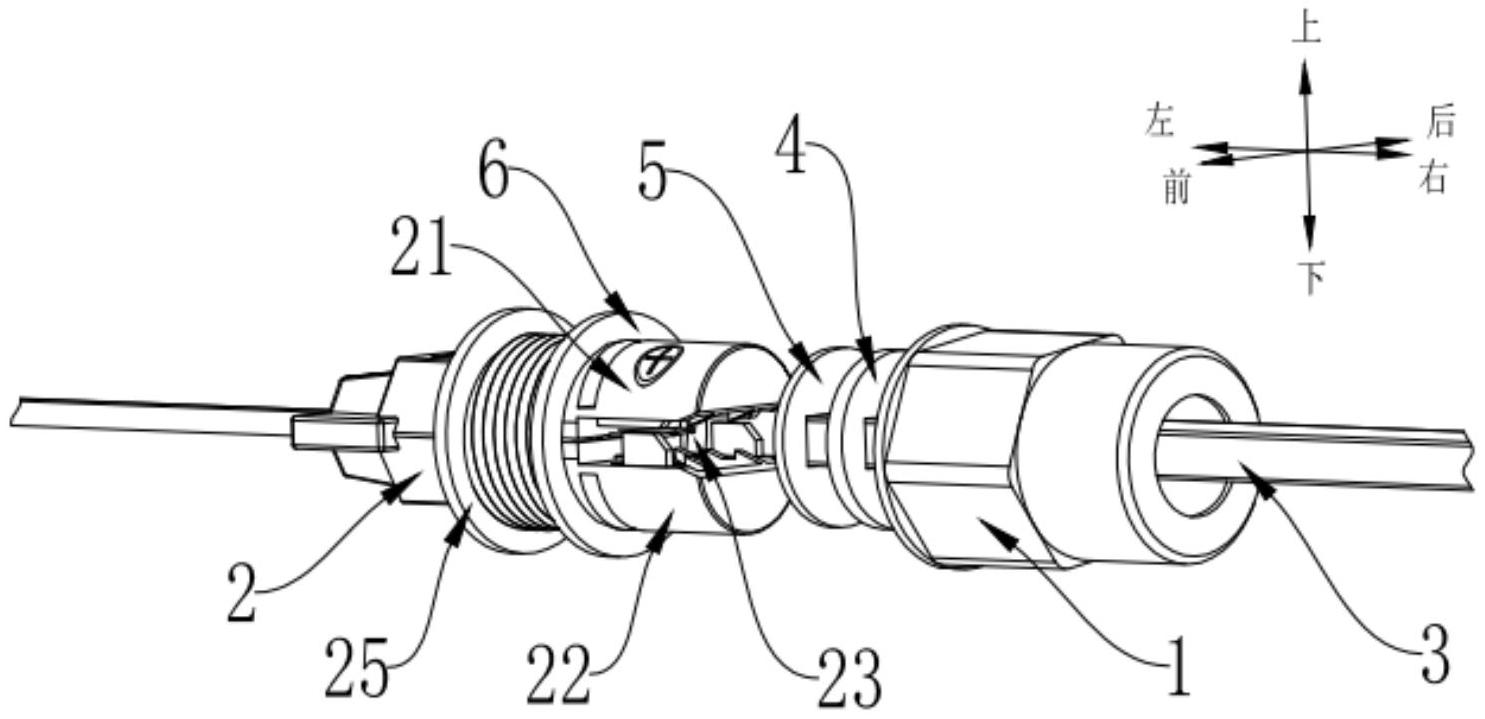 上
左
后
前
右
下
6
5
4
21
2
25
22
23
1
3