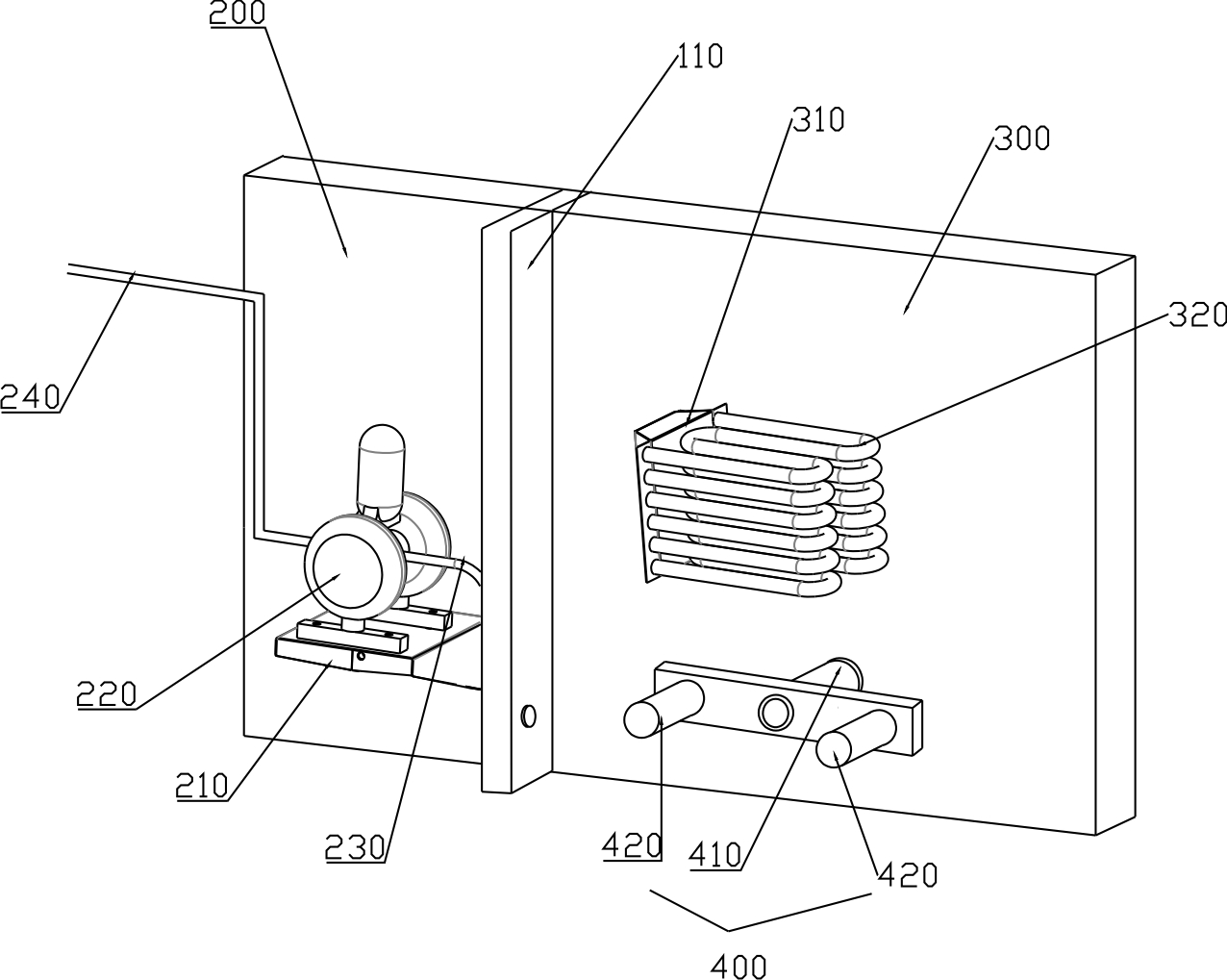 200
110
310
300
320
240
220
210
230
420
410
420
400