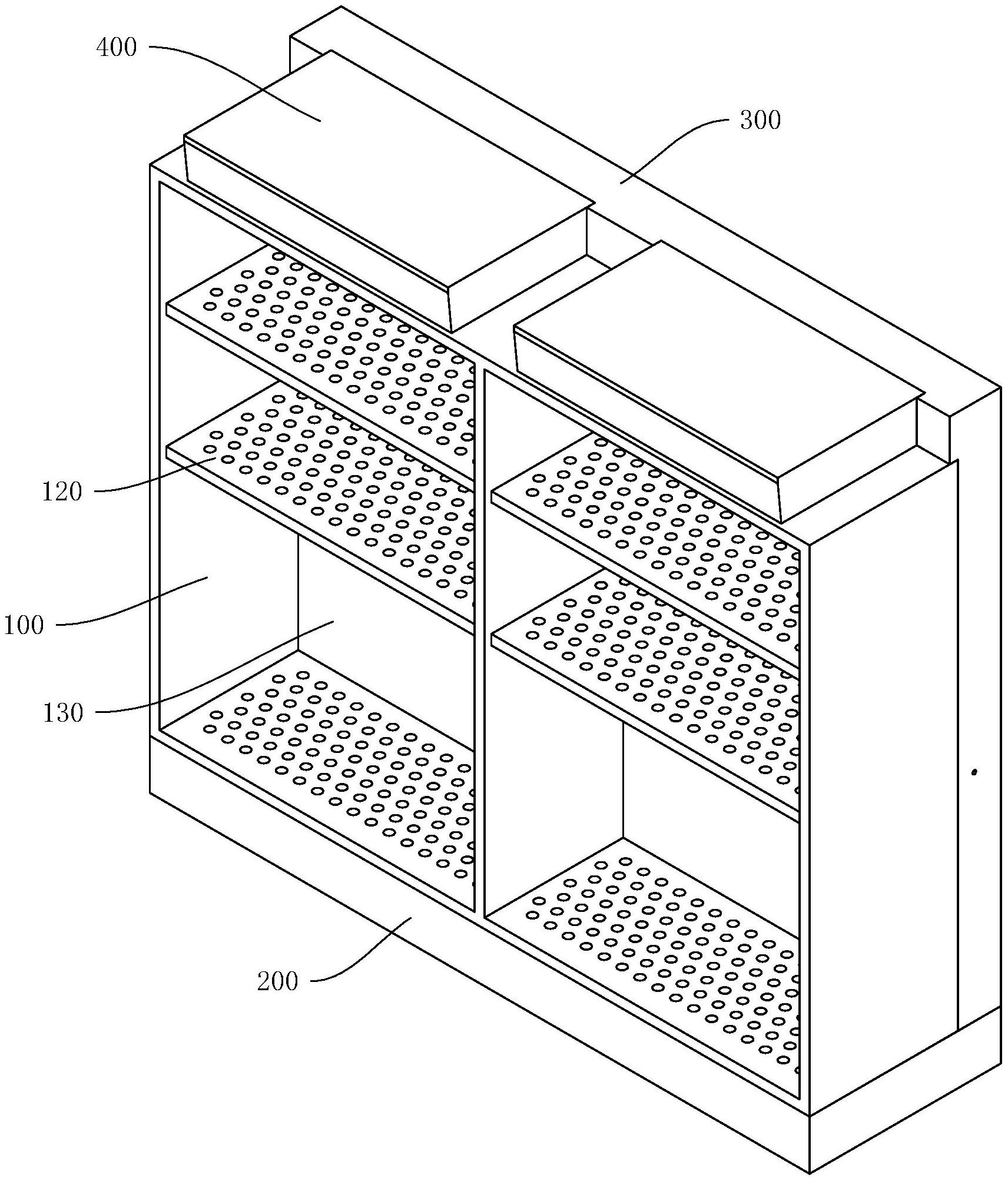 400

300

120

100

130

200