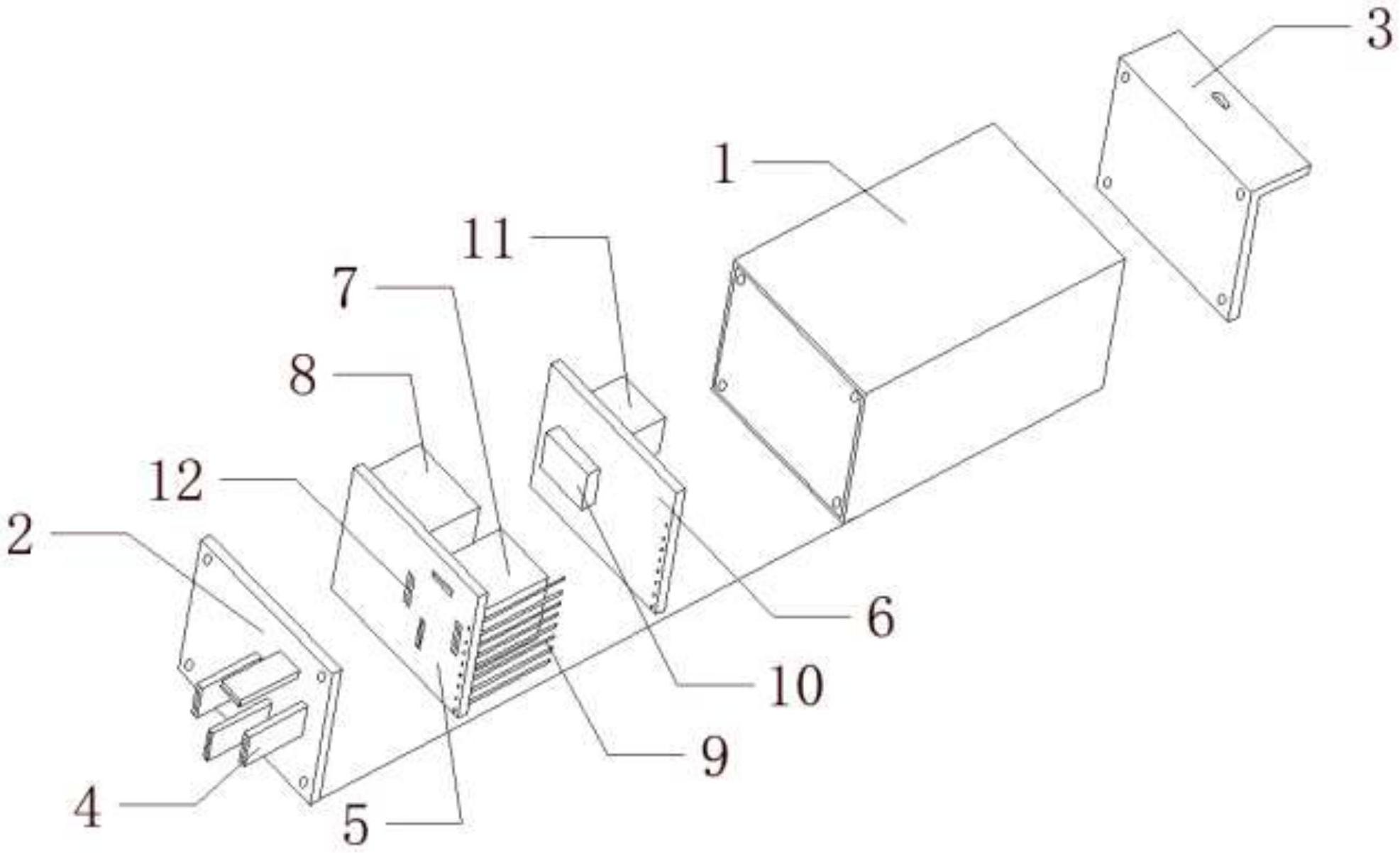 3
1
11
7
8
12
2
6
10
9
4
5