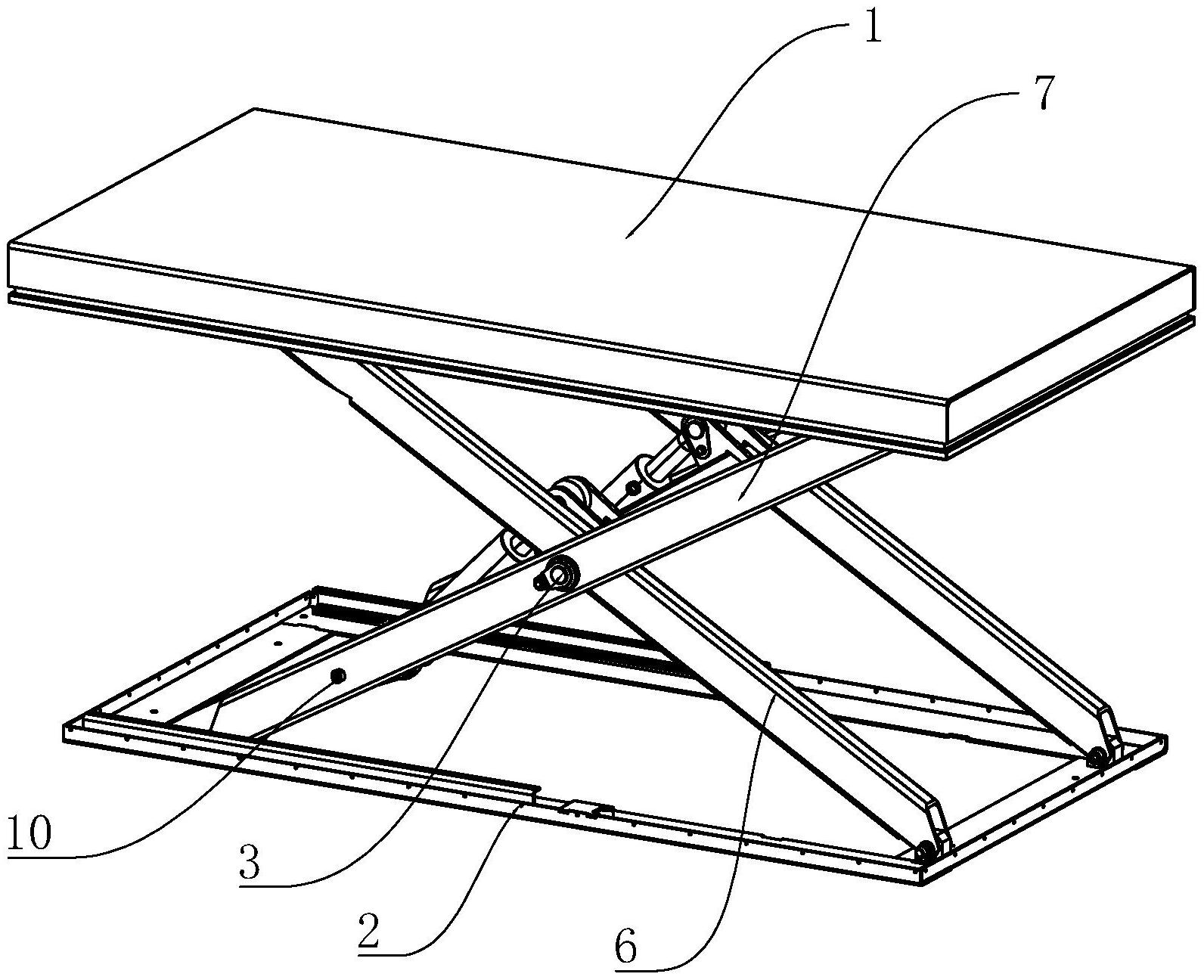 1
7
10
3
2
6