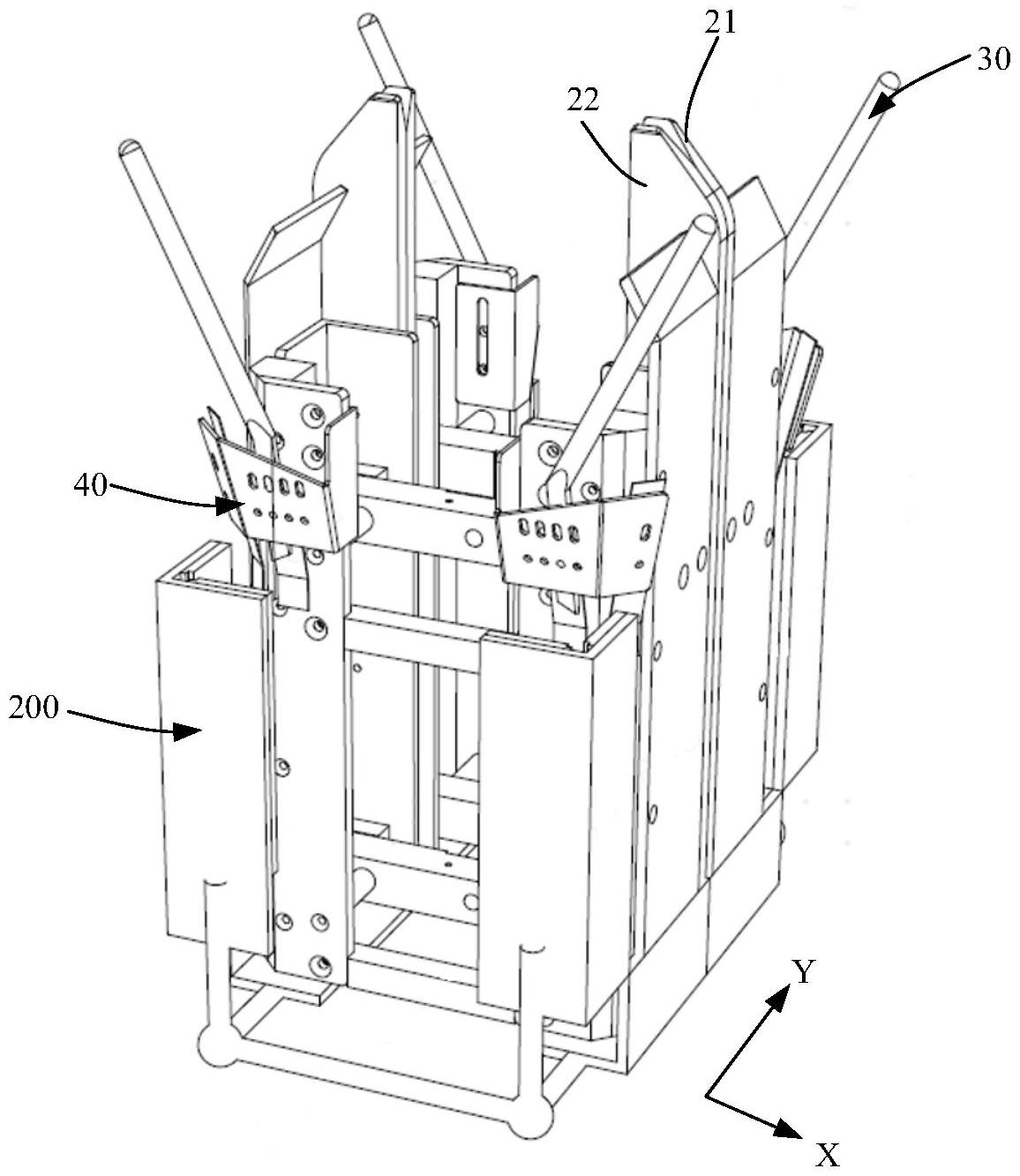 21
30
22
40
200
Y
X