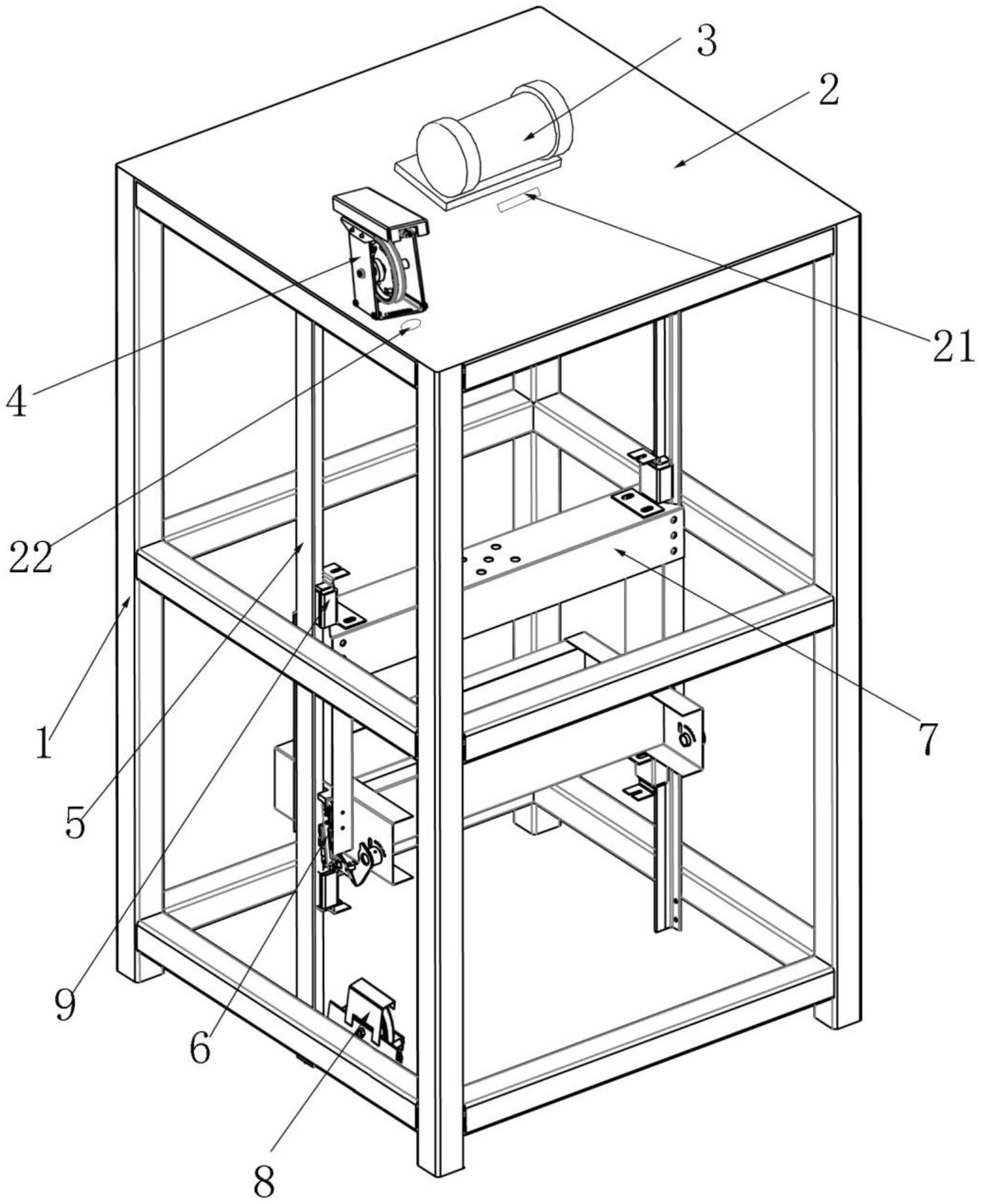 3
2
21
4
22
7
1
5
9
6
8