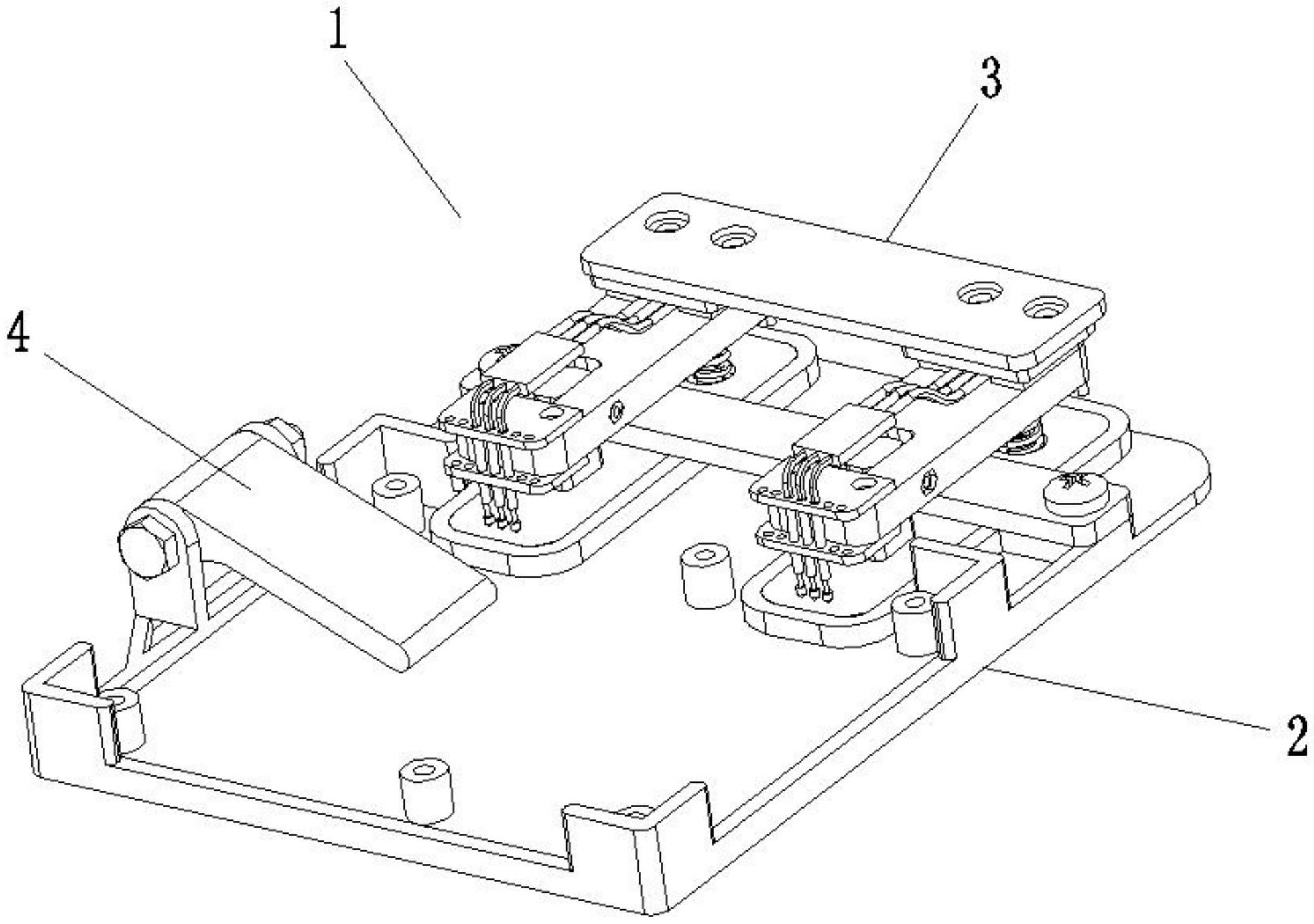 1

3

4

2