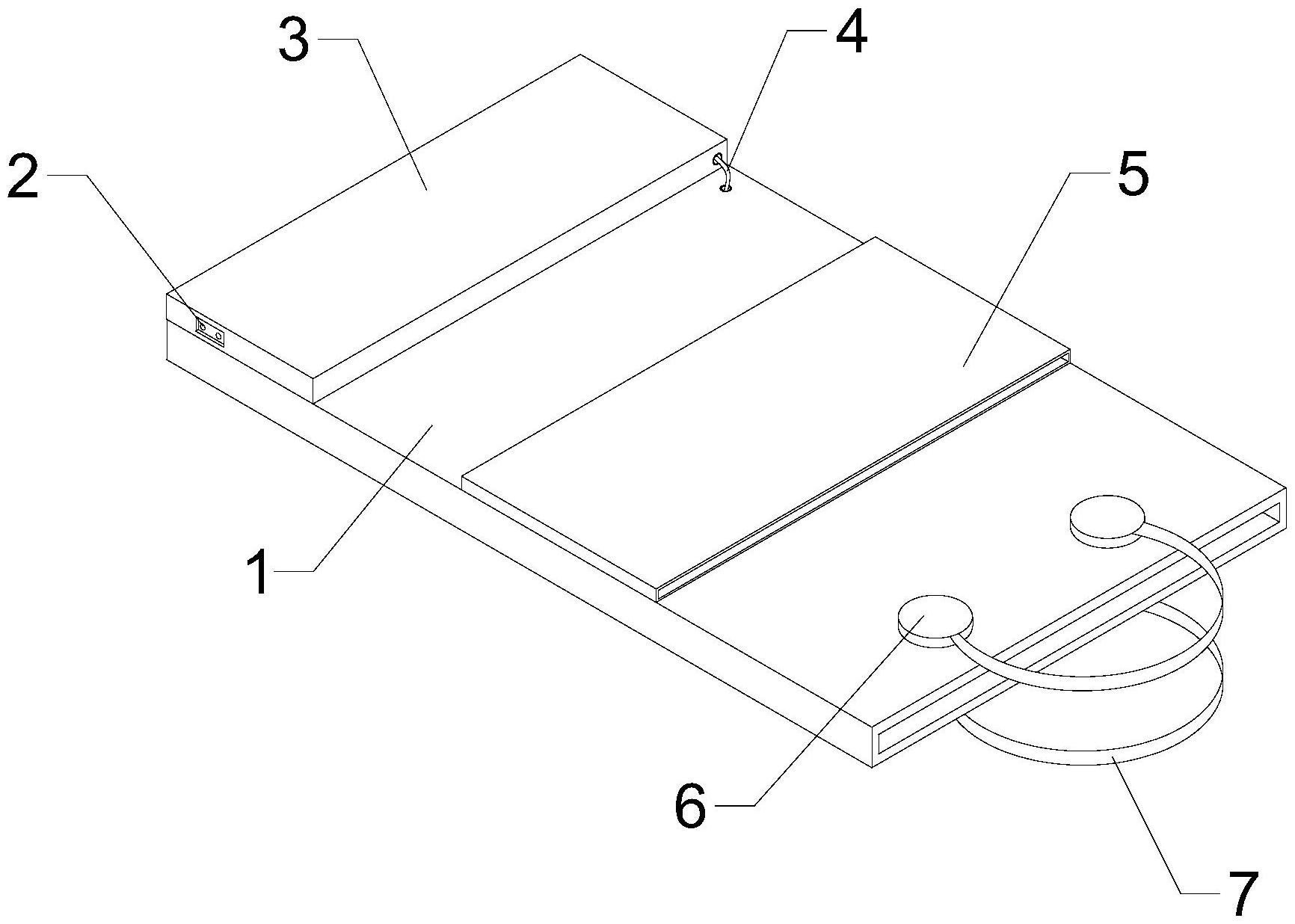 3
4
2
5
1
6
7