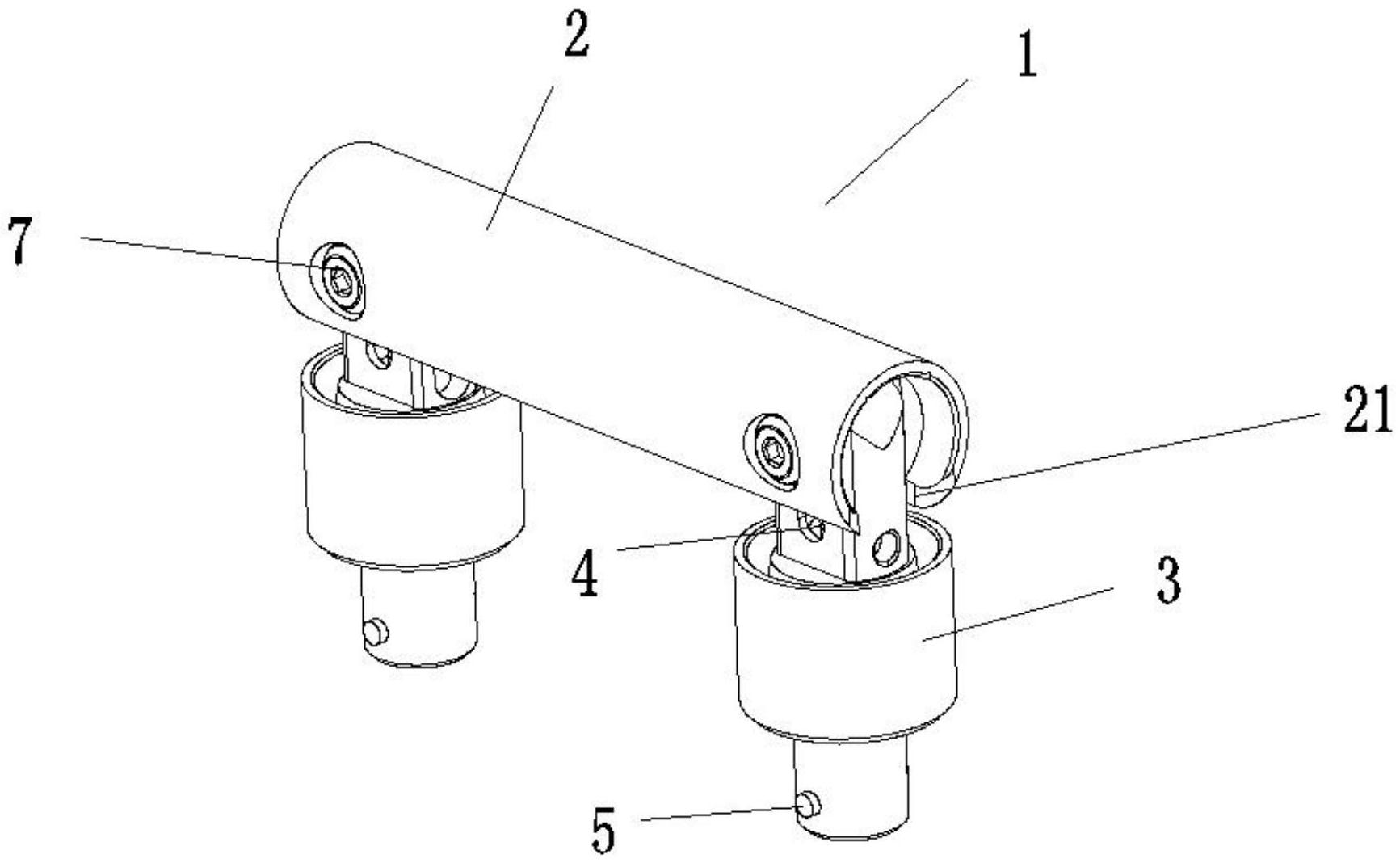 2
1
7
21
4
3
5