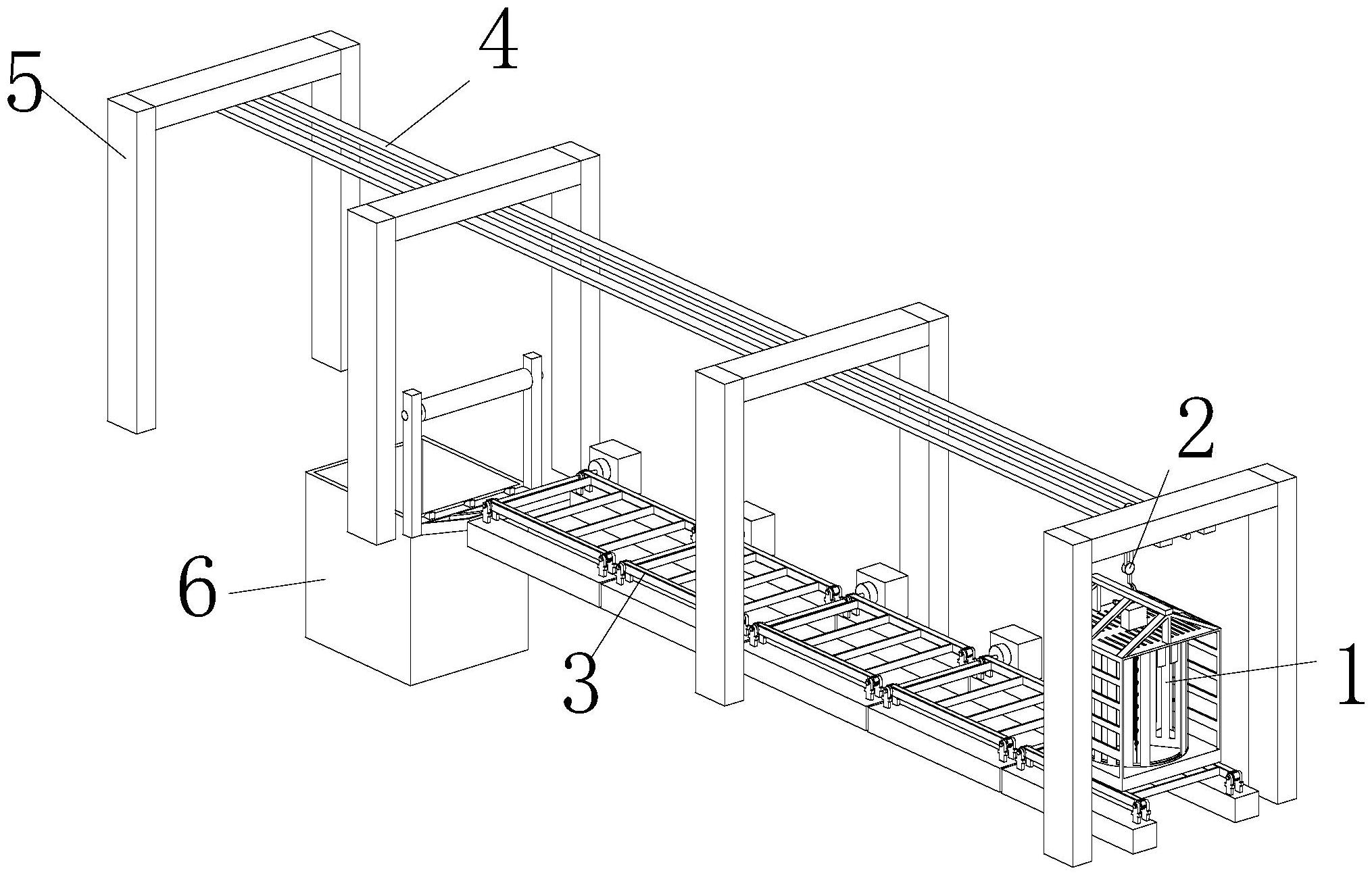 5
4
2
6
3
1