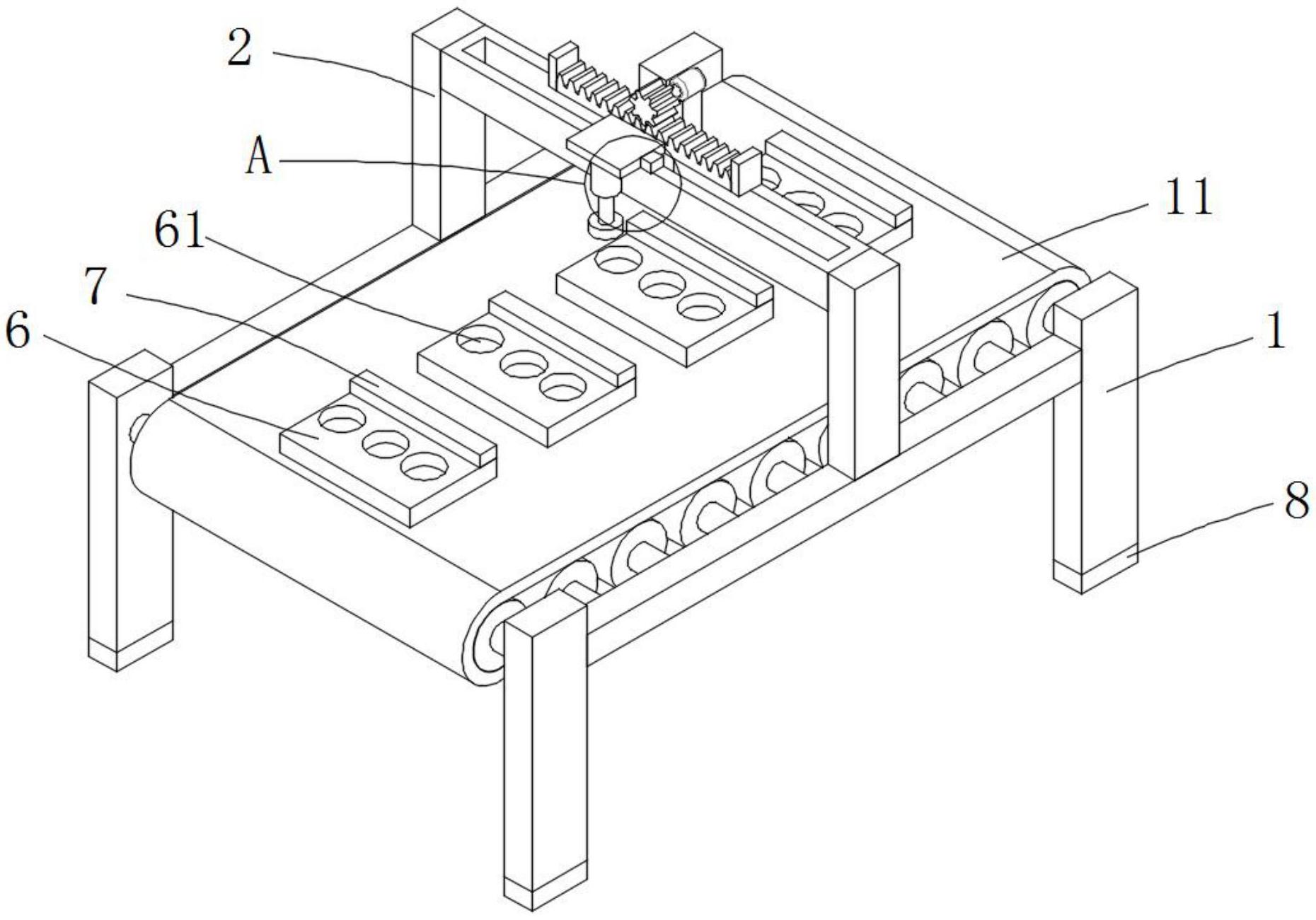 2
A
61
7
6
11
1
8