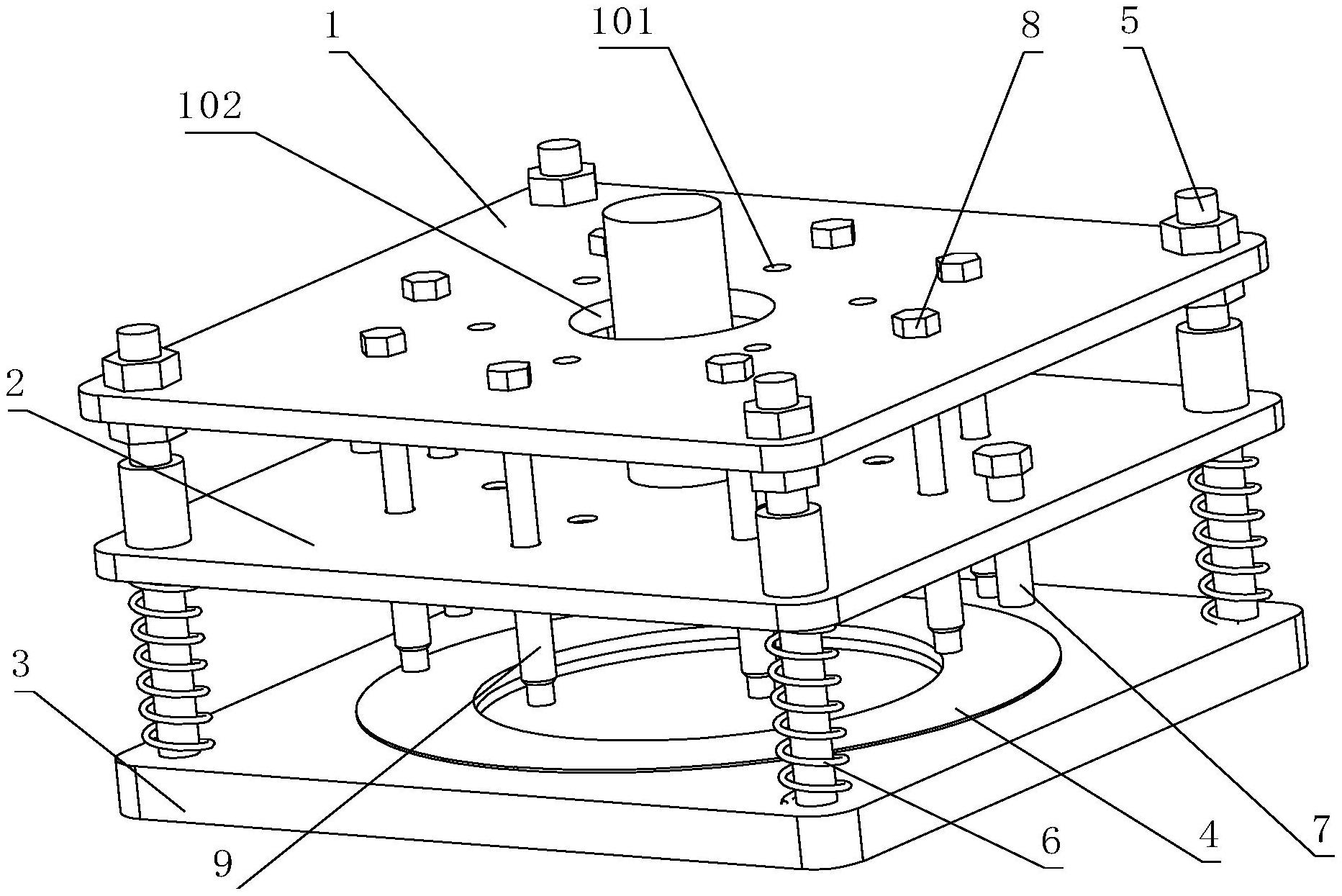 1
101
8
5
102
2
3
9
6
4
7