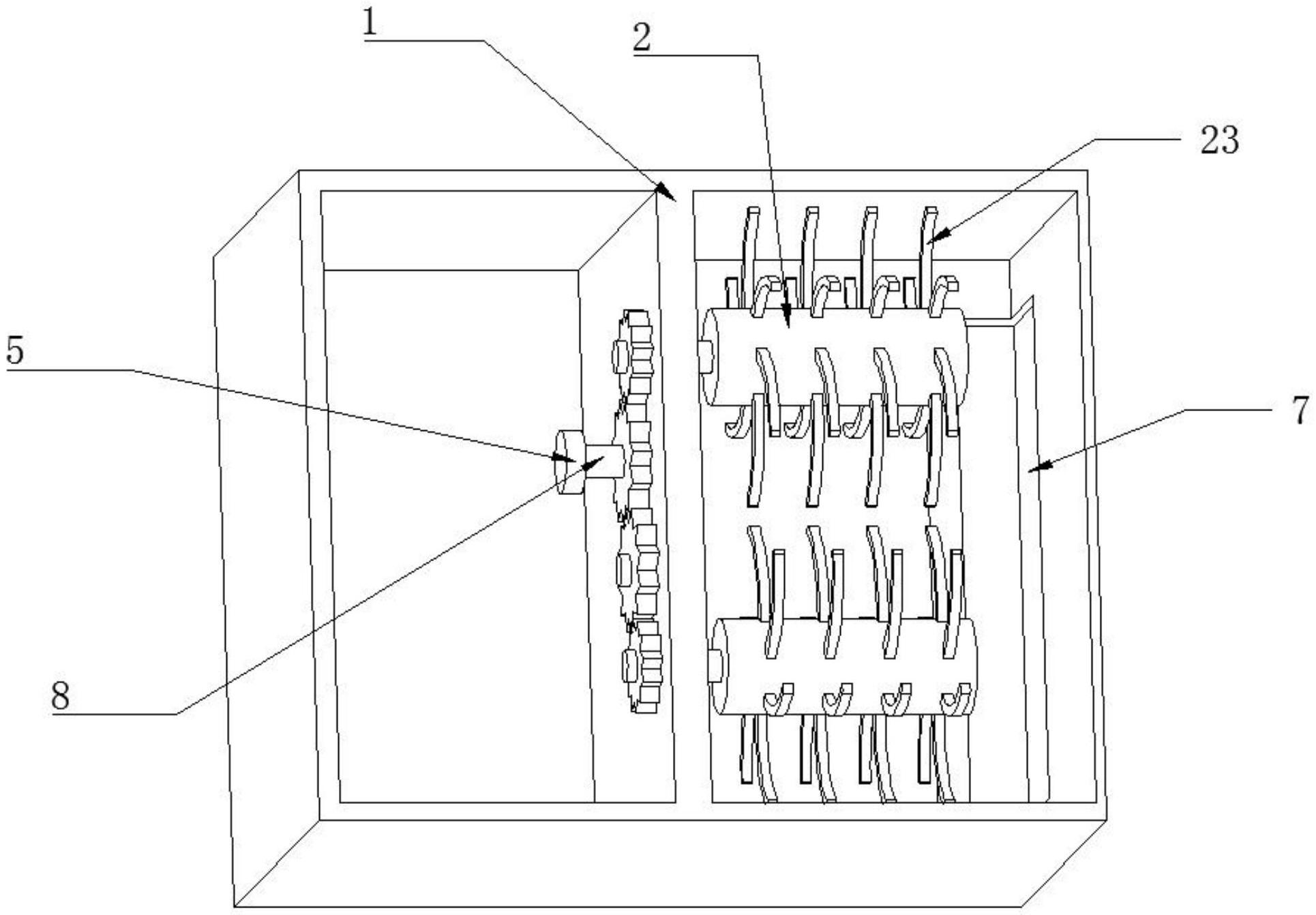 1

2

23

5

7

8