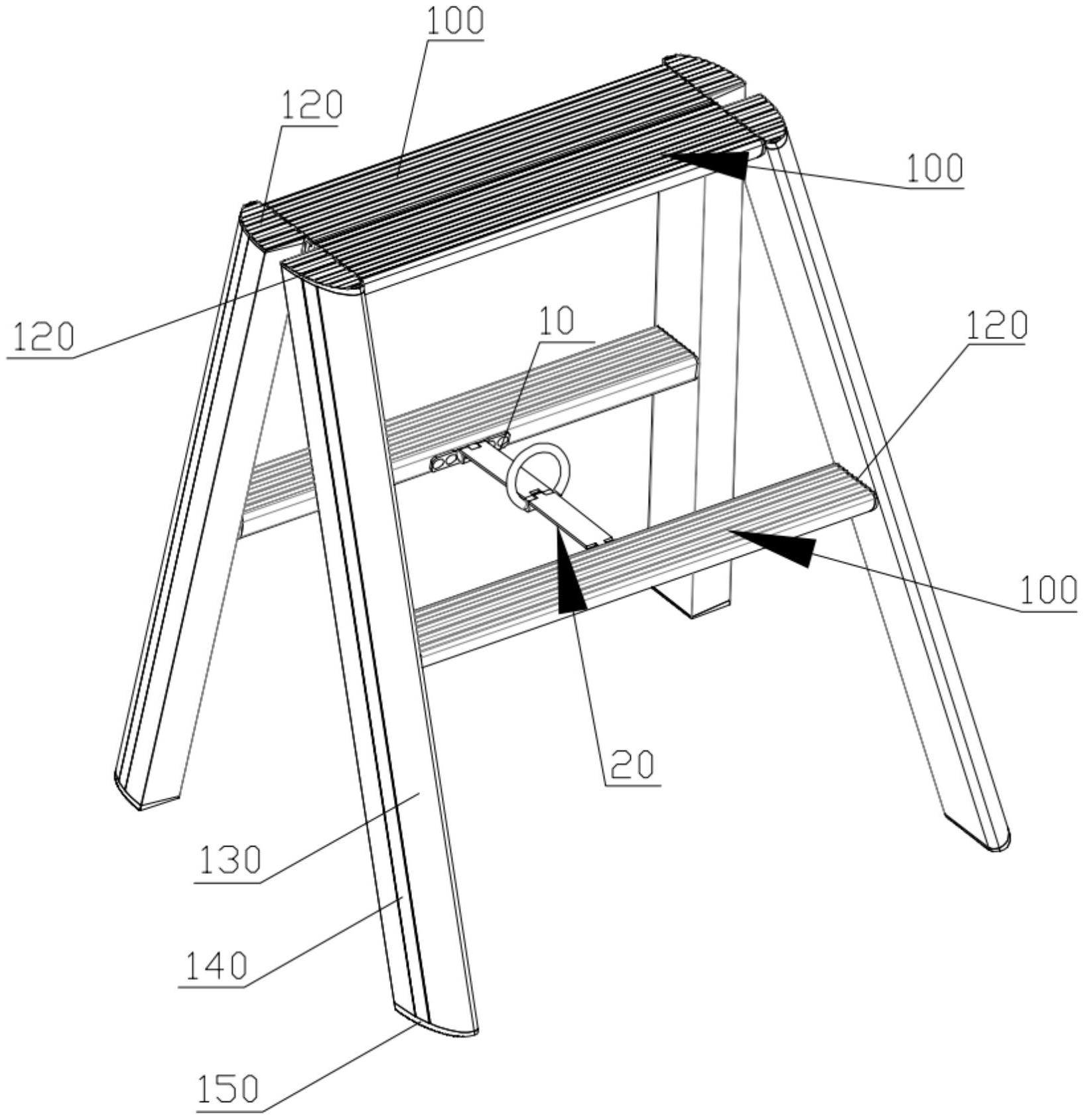 100
120
100
120
10
120
100
20
130
140
150