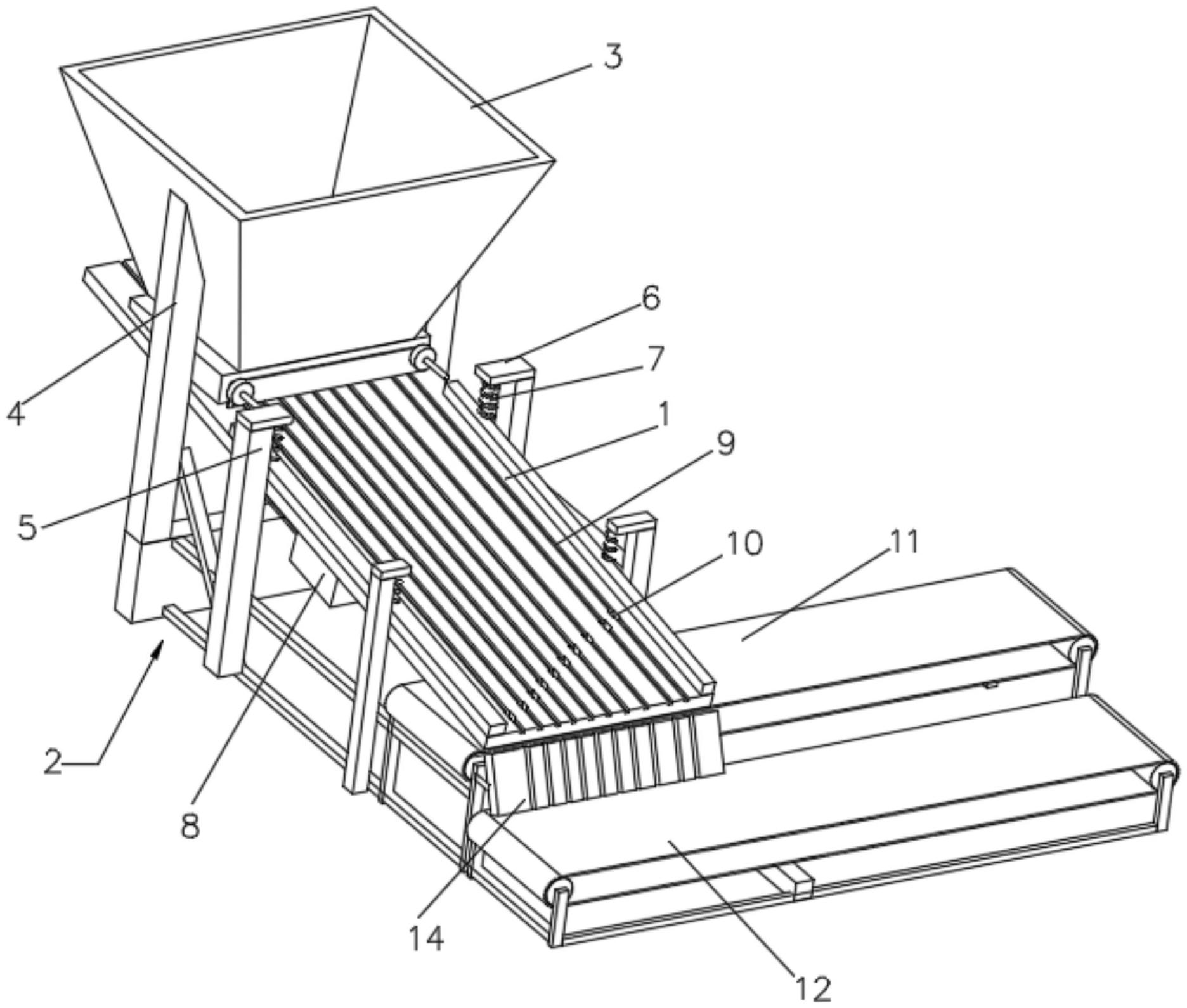 3
6
7
4
1
9
5
10
11
2
8
14
12