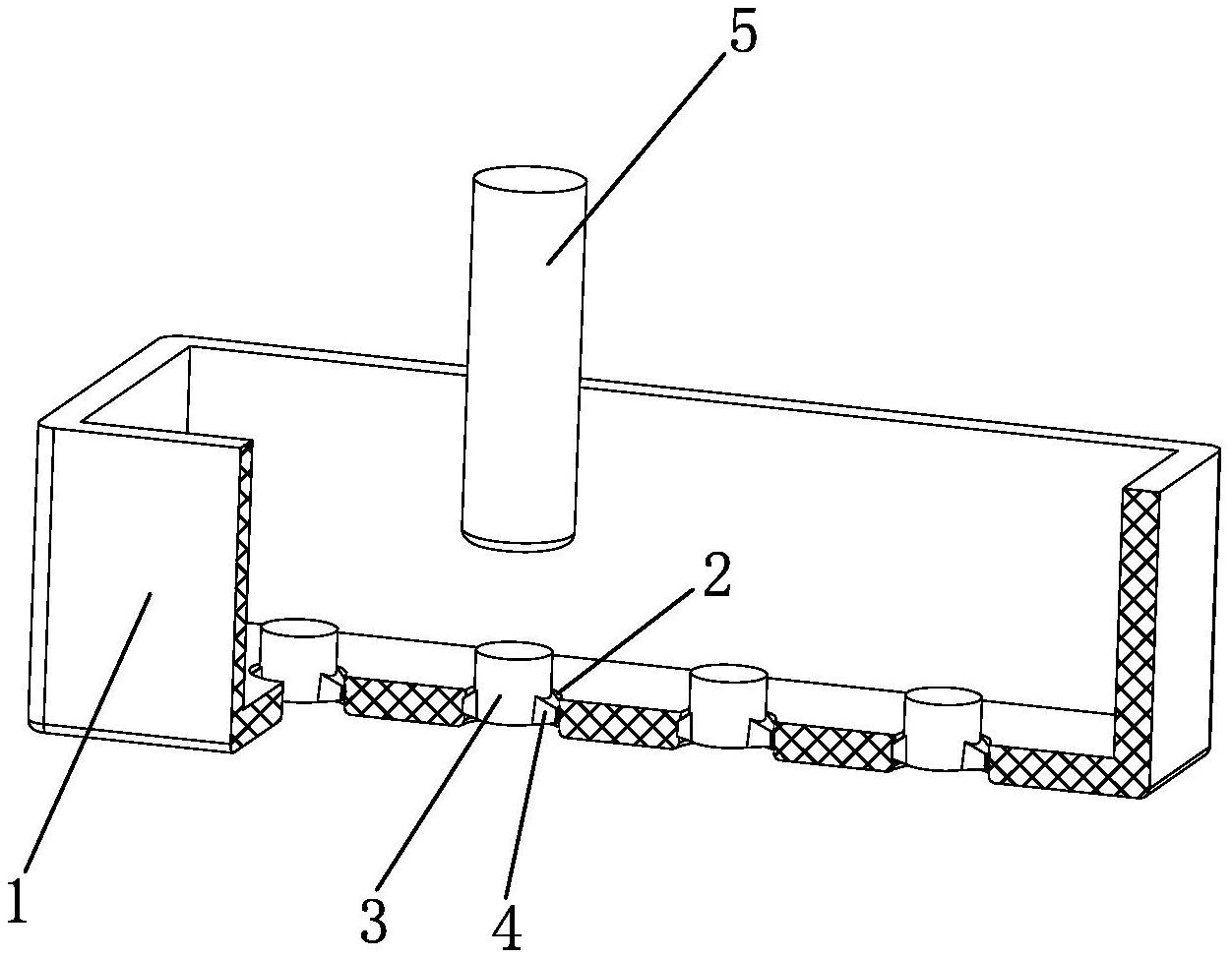 5
2
1
3
4