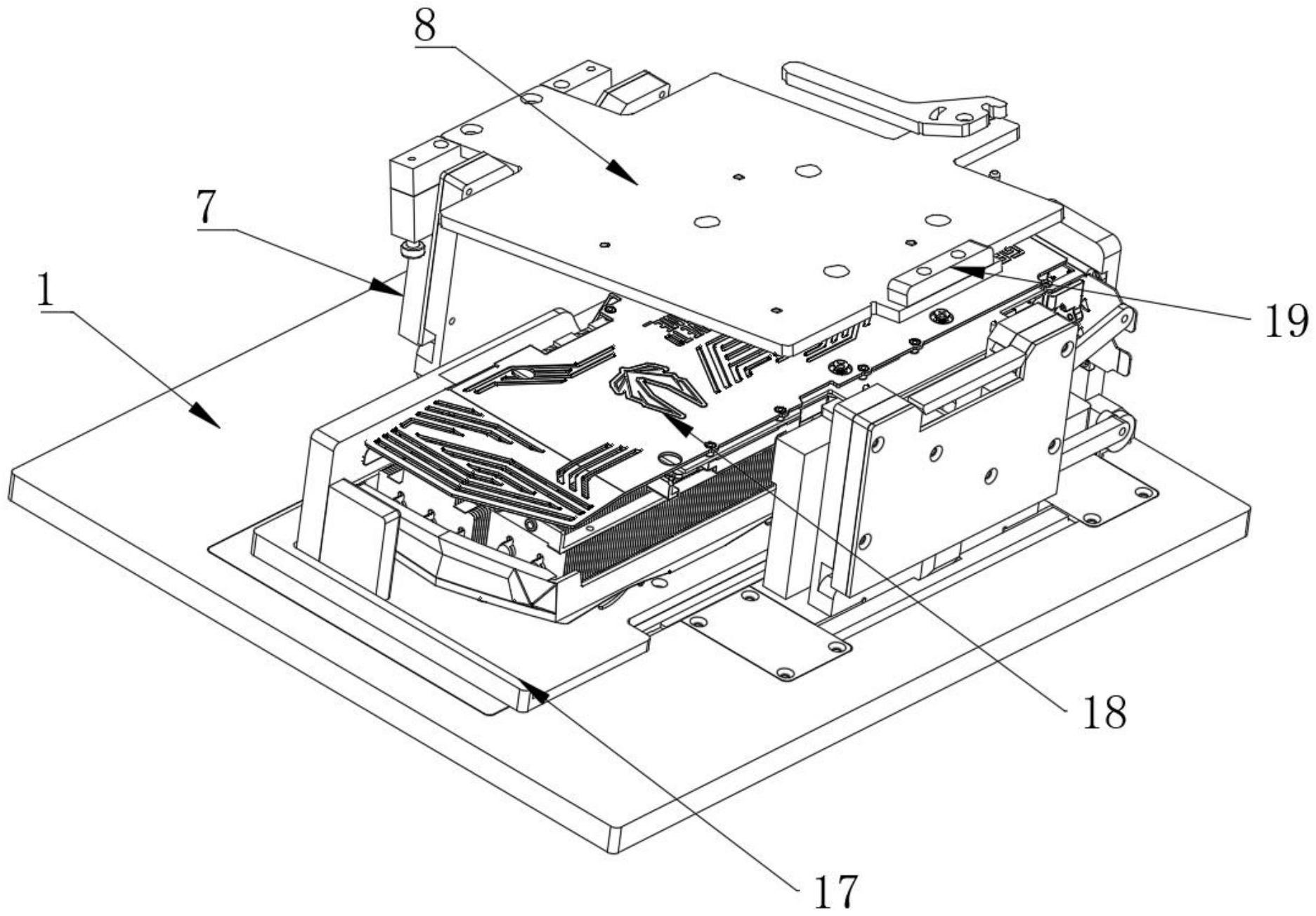 8
7
1
19
18
17