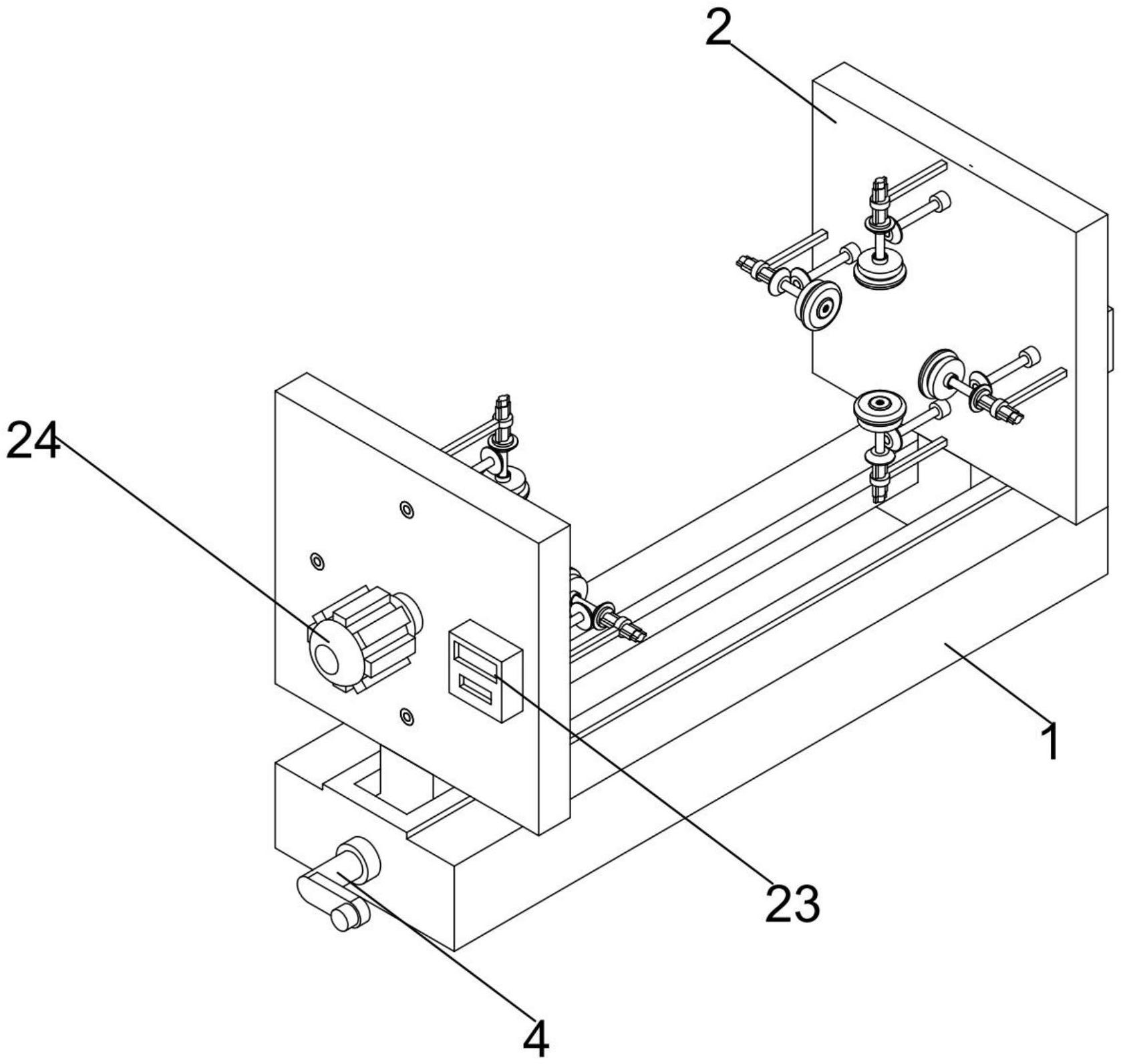 2

24

1

23

4