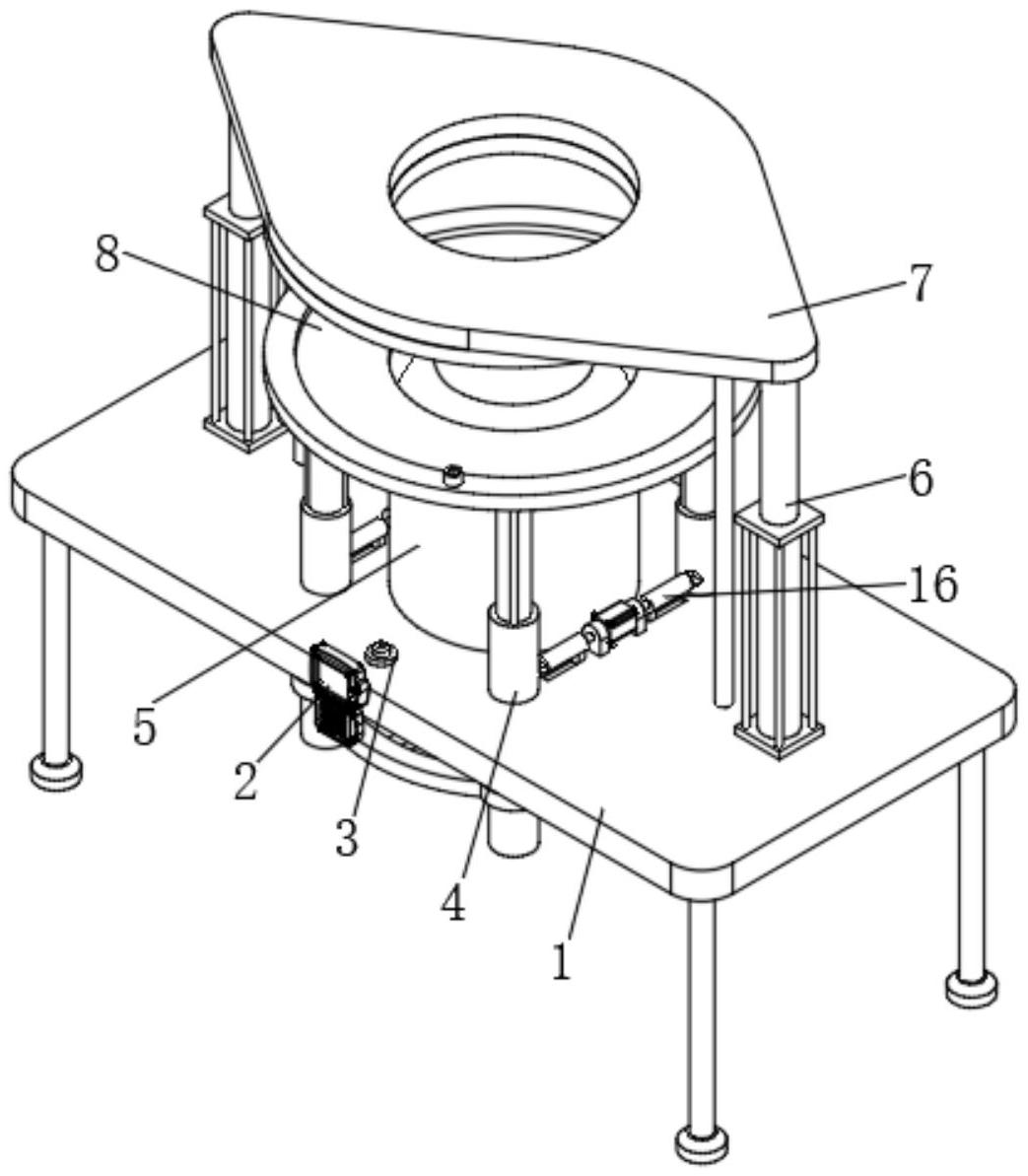 8
7
6
16
5
2
3
4
1