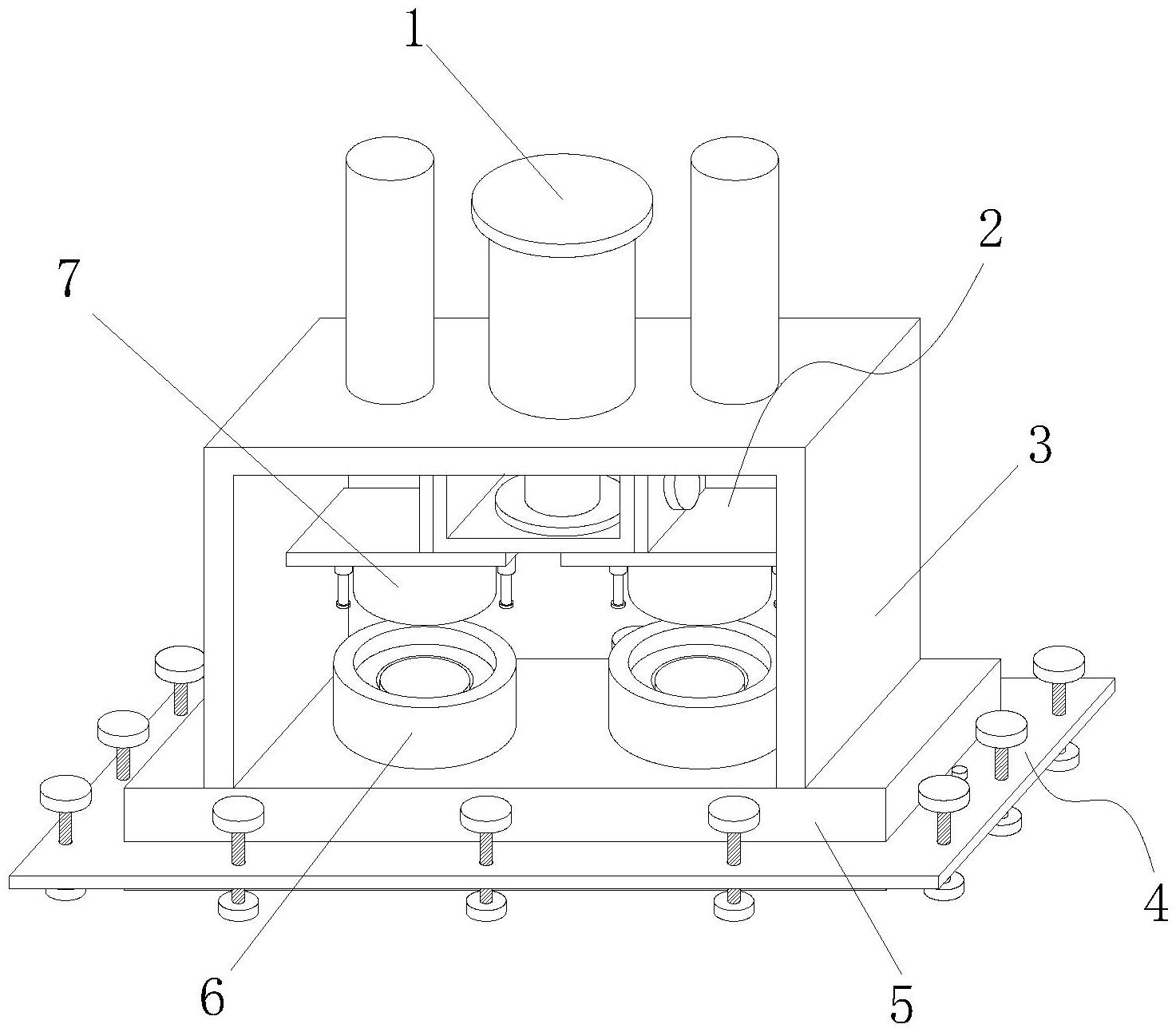 1
2
7
3
4
6
5