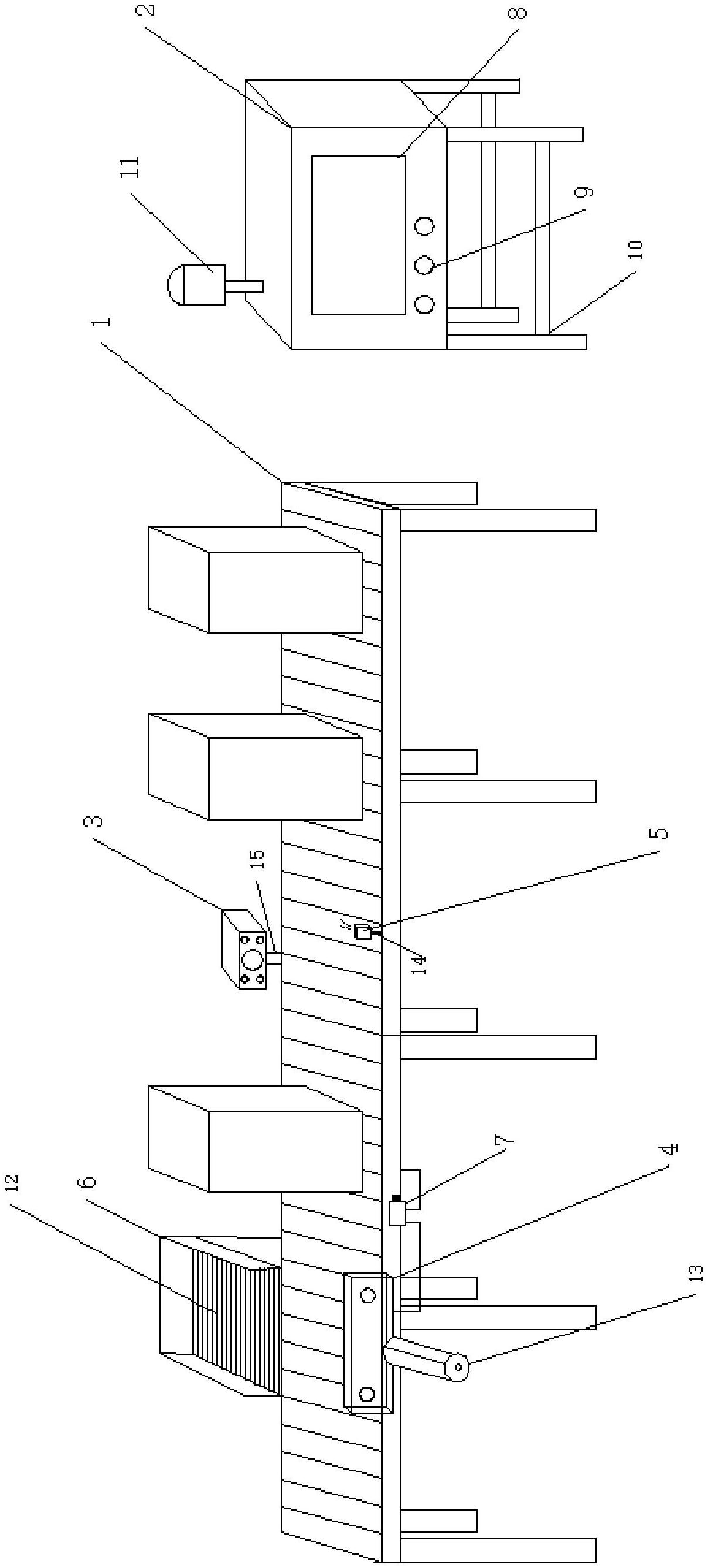 2
8
11
9
10
1
3
15
5
14
7
4
12
6
13