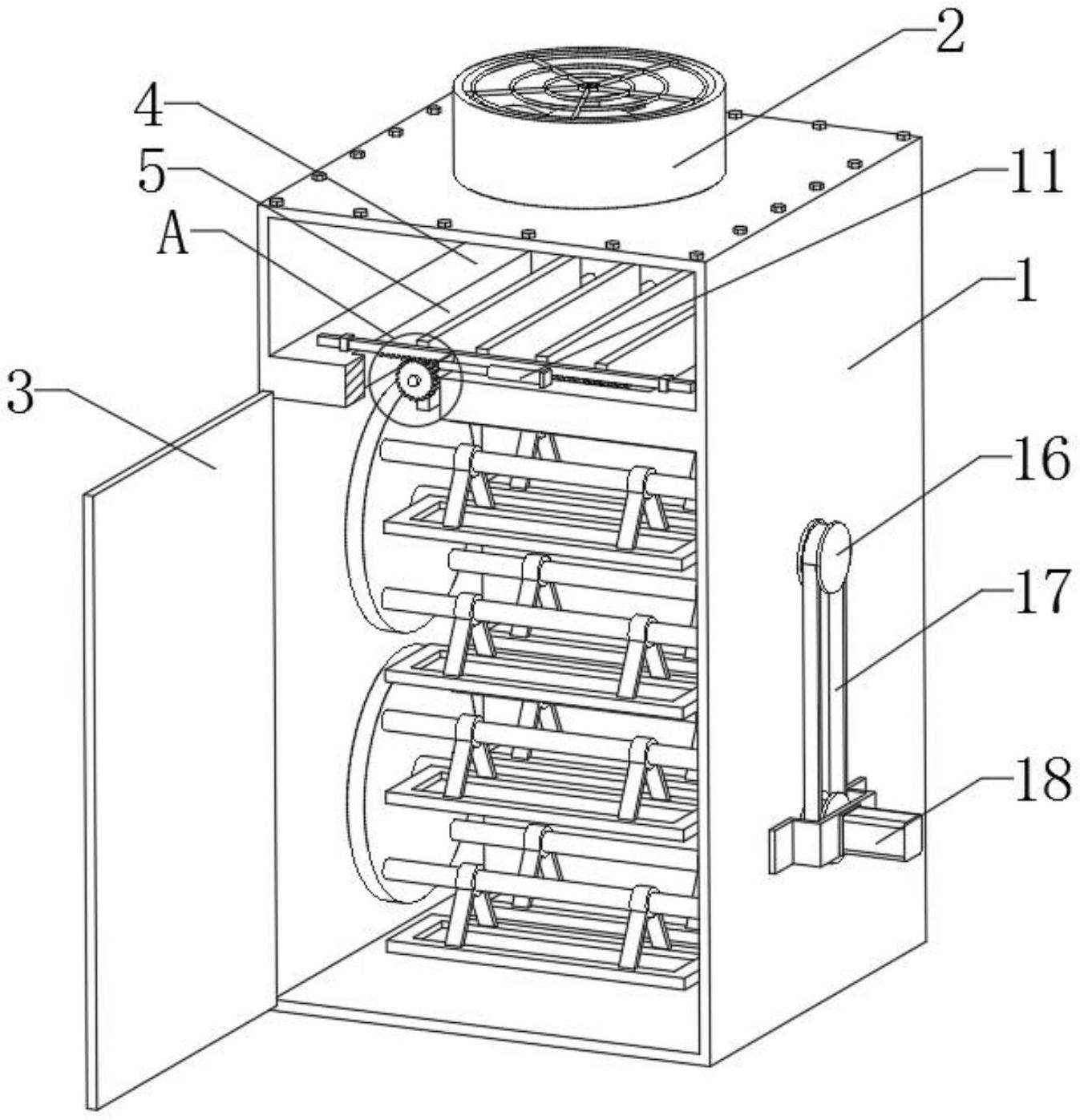 2
4
5
11
A
1
3
16
17
18