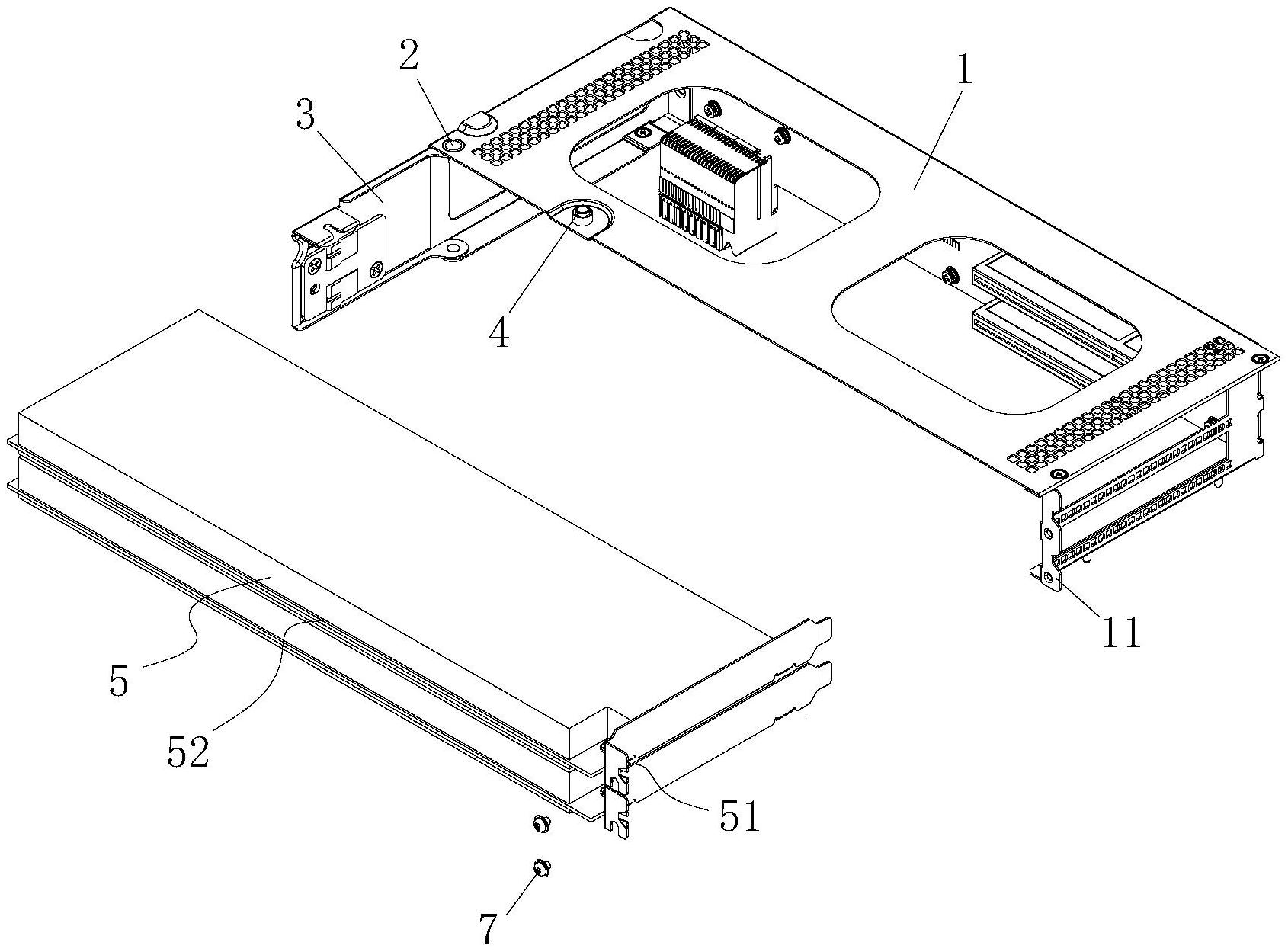 2
1
3
4
11
5
52
51
7