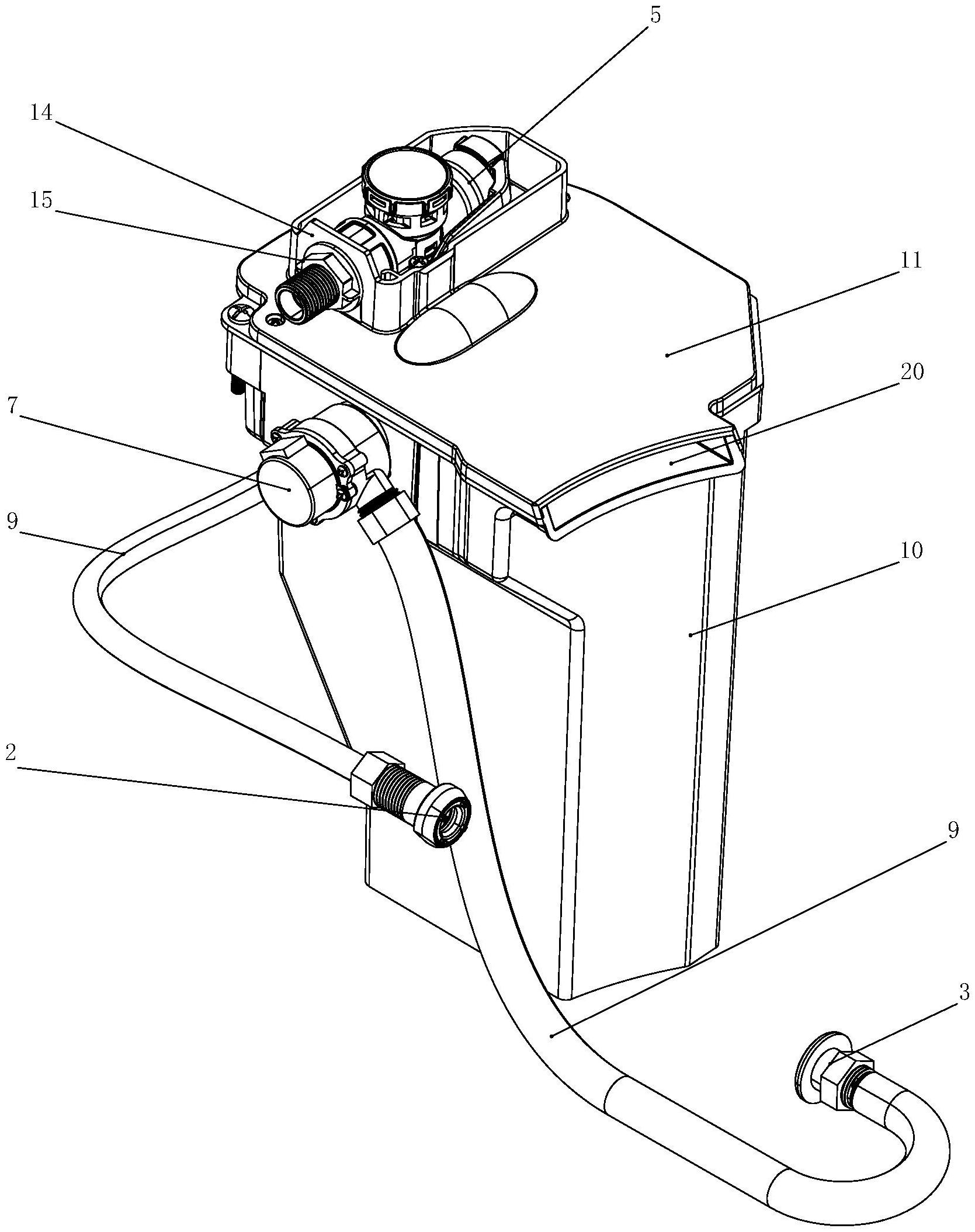 5
14
15
11
20
7
9
10
2
9
3