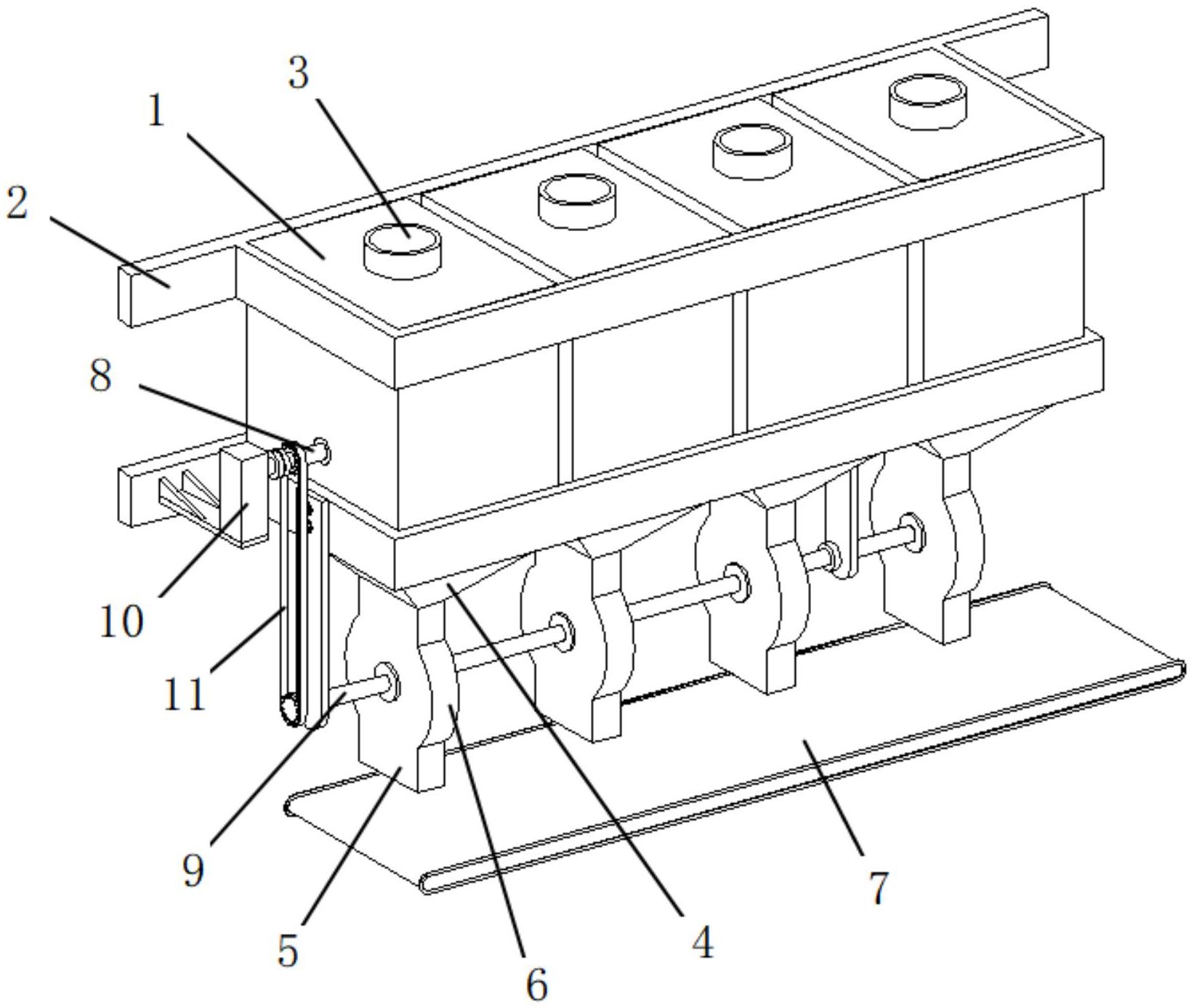 3
1
2
8
10
11
9
5
6
4
7