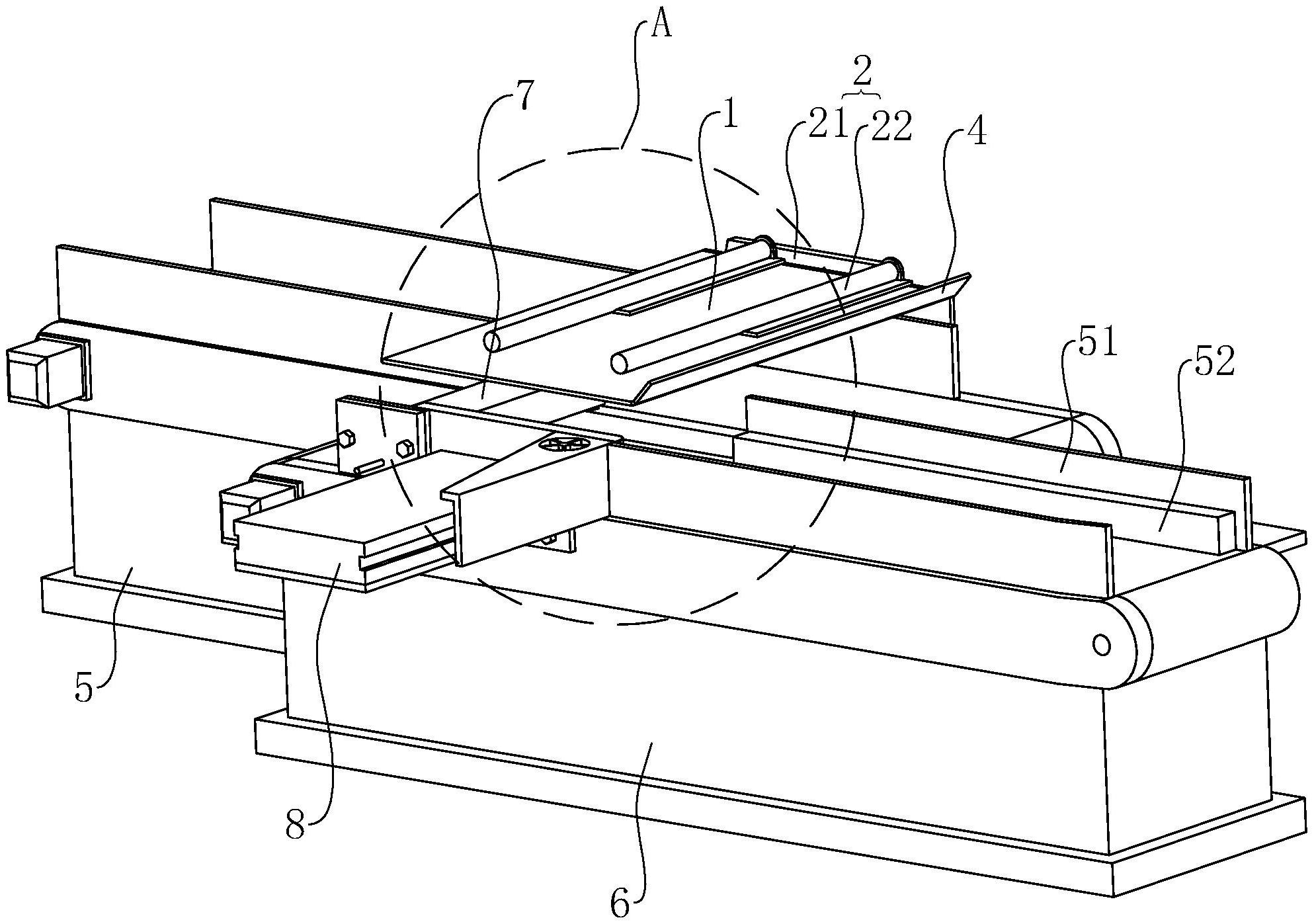 A
2
7
1
21
22
4
51
52
5
8
6