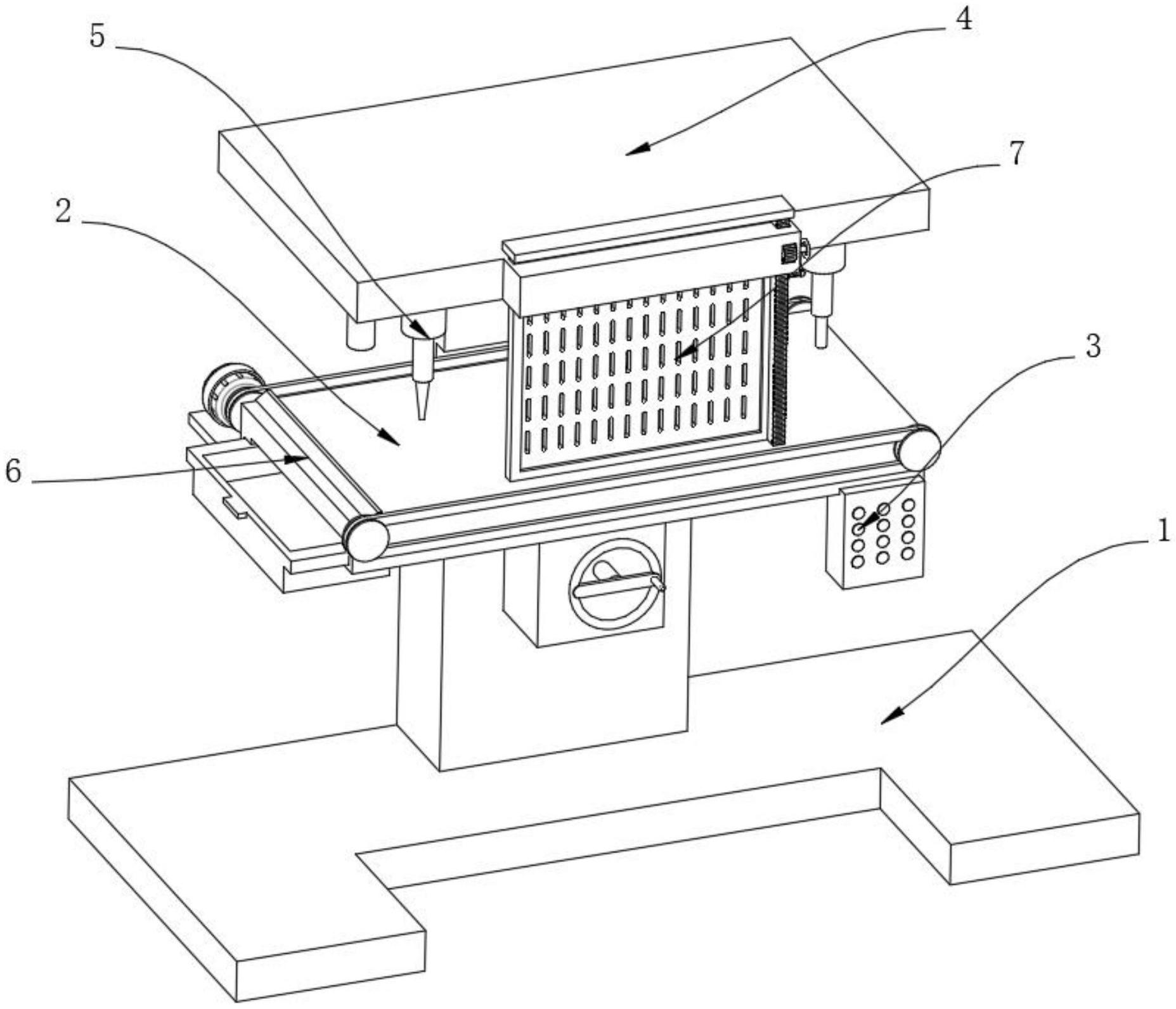 5
4
7
2
3
6
1