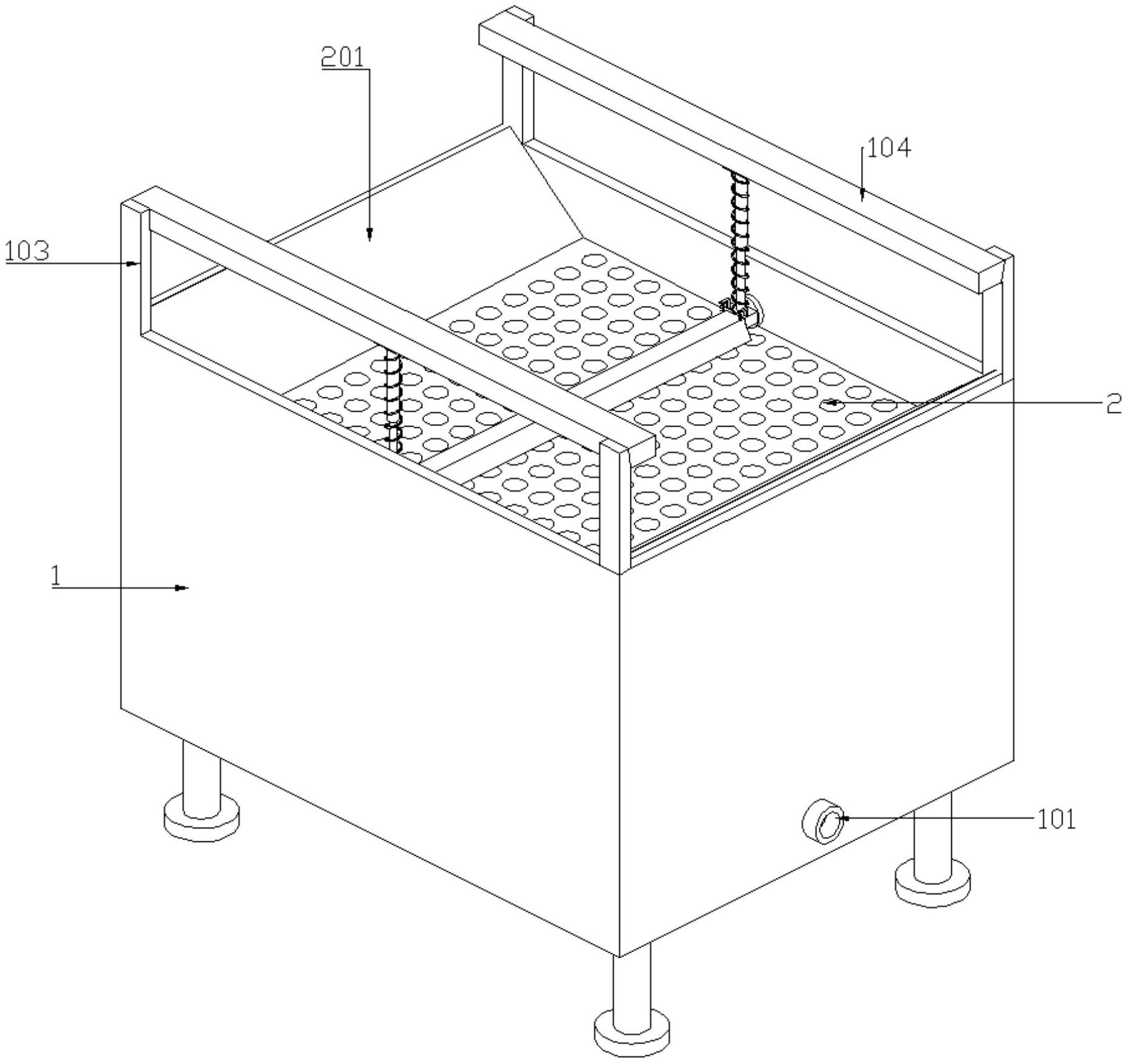 201

104

103

2

1

101