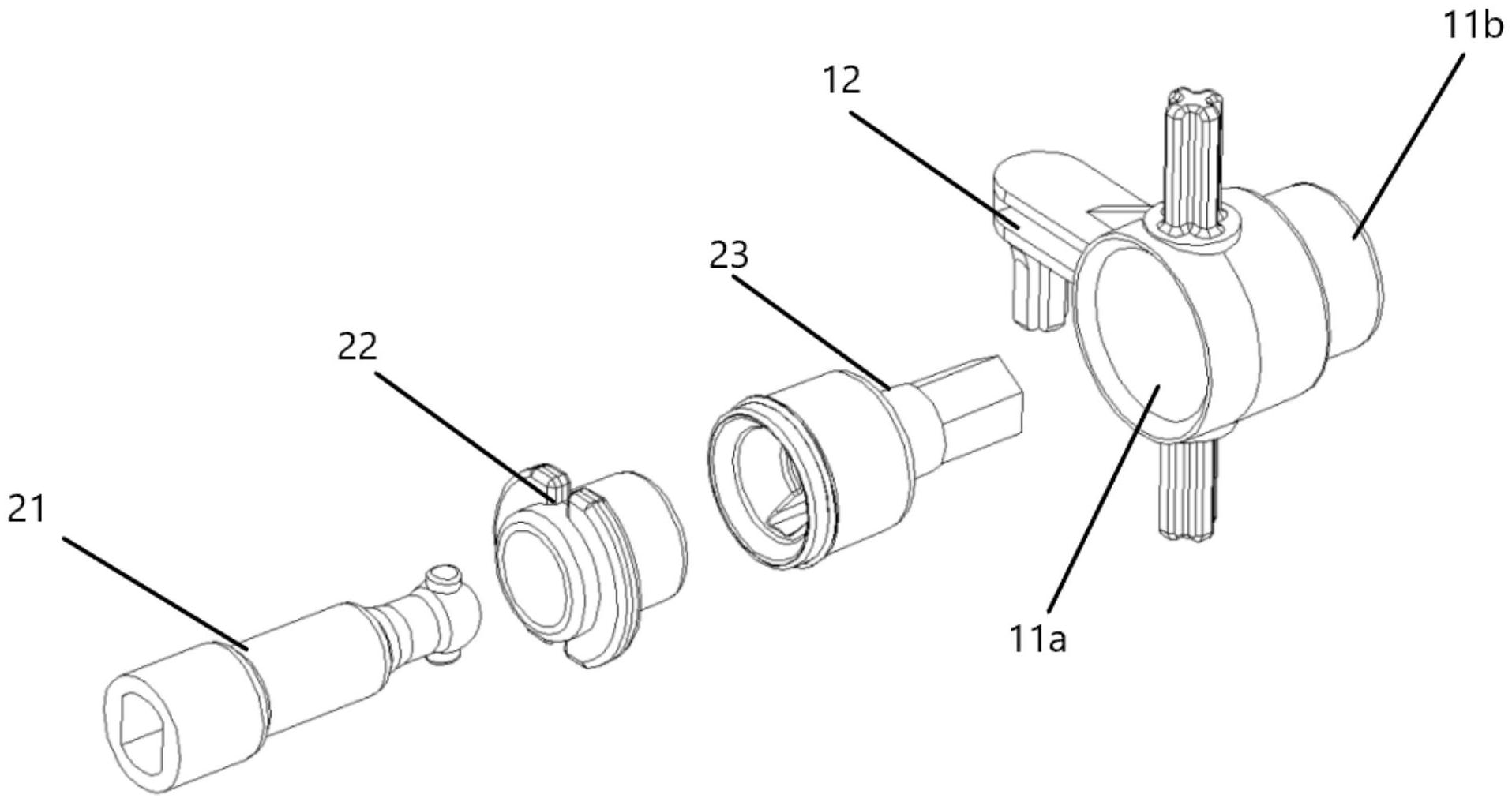 11b
12
23
22
21
11a