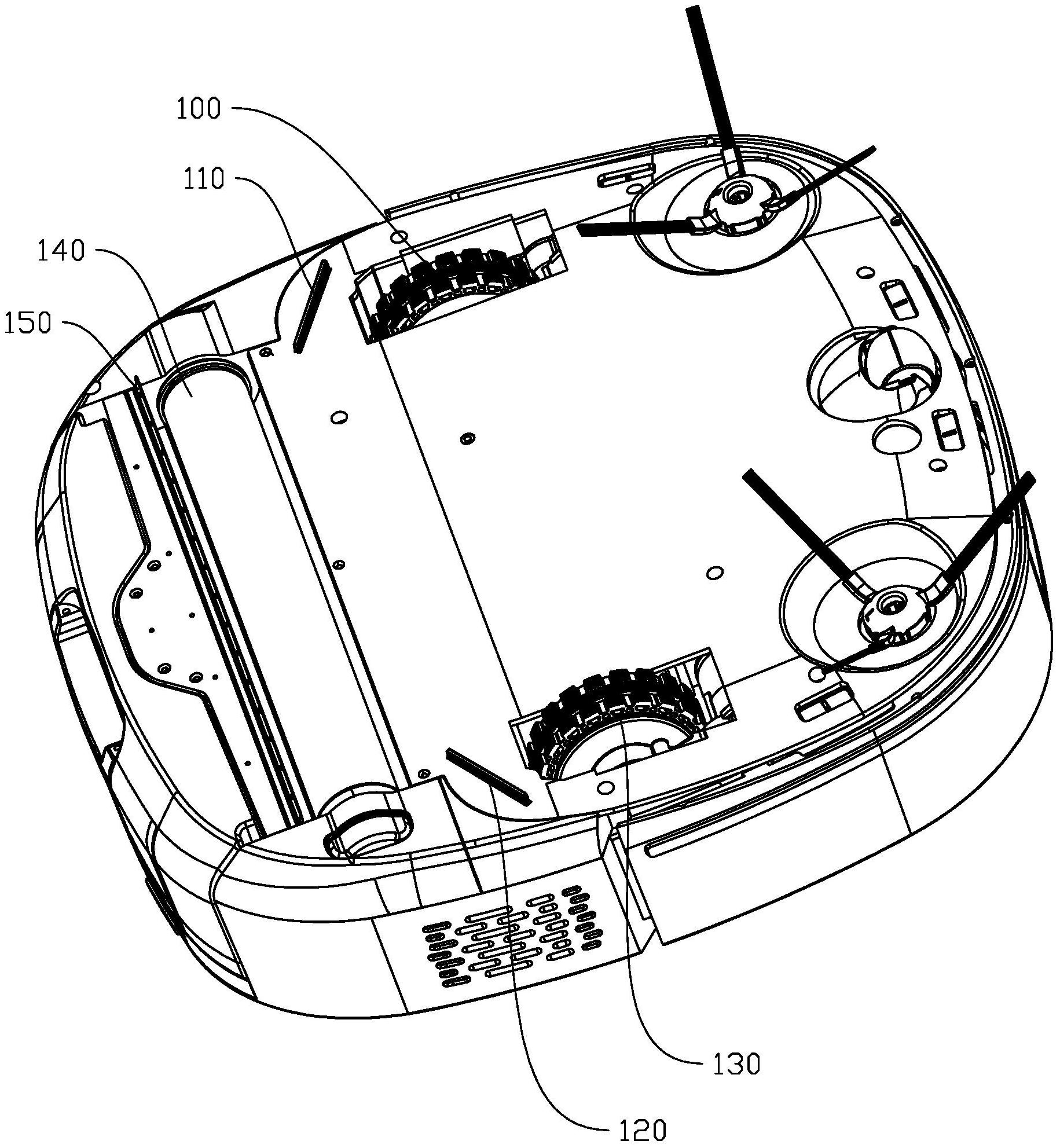 100
110
140
150
130
120